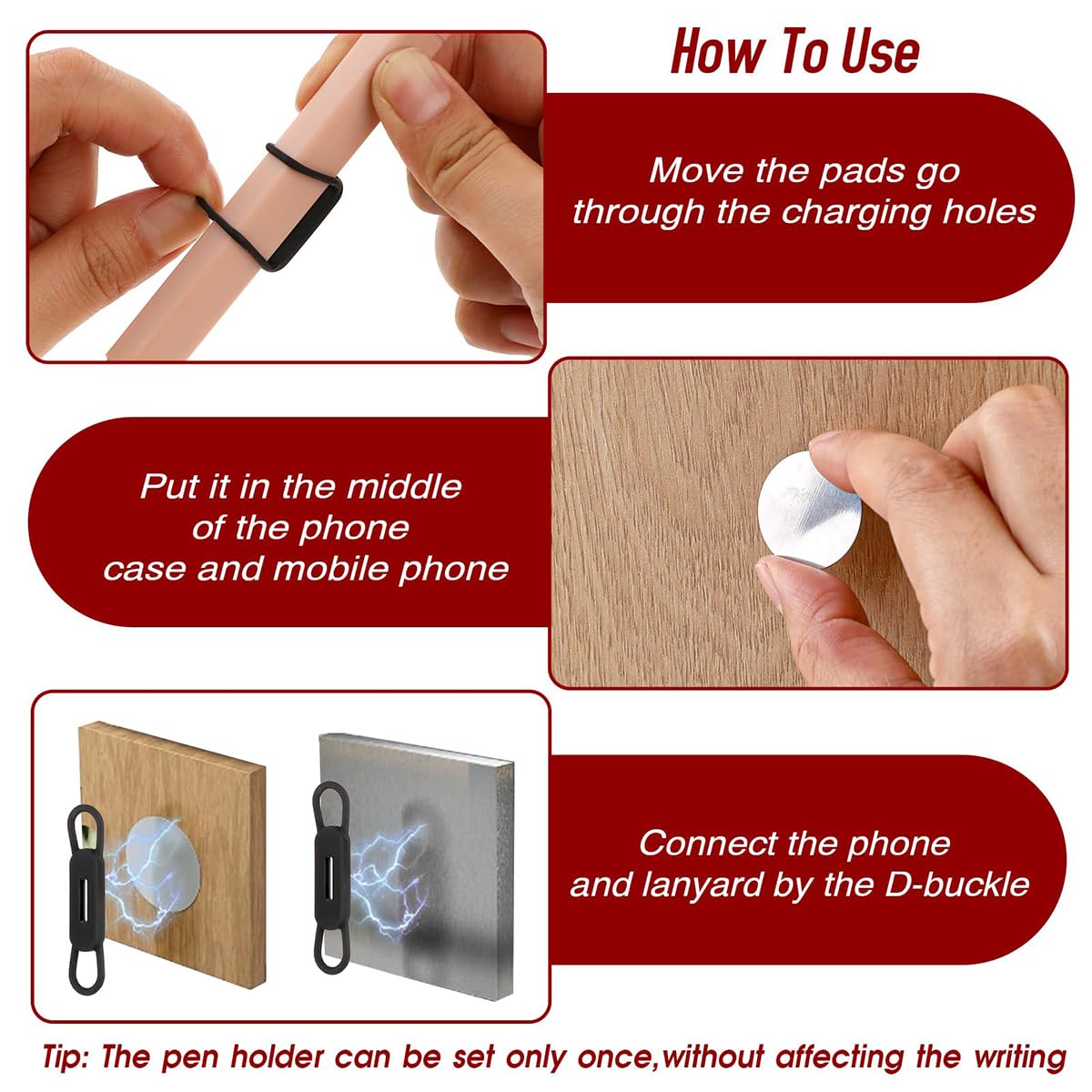 How To Use

Move the pads go through the charging holes

Put it in the middle of the phone case and mobile phone

Connect the phone and lanyard by the D-buckle

Tip: The pen holder can be set only once,without affecting the writing