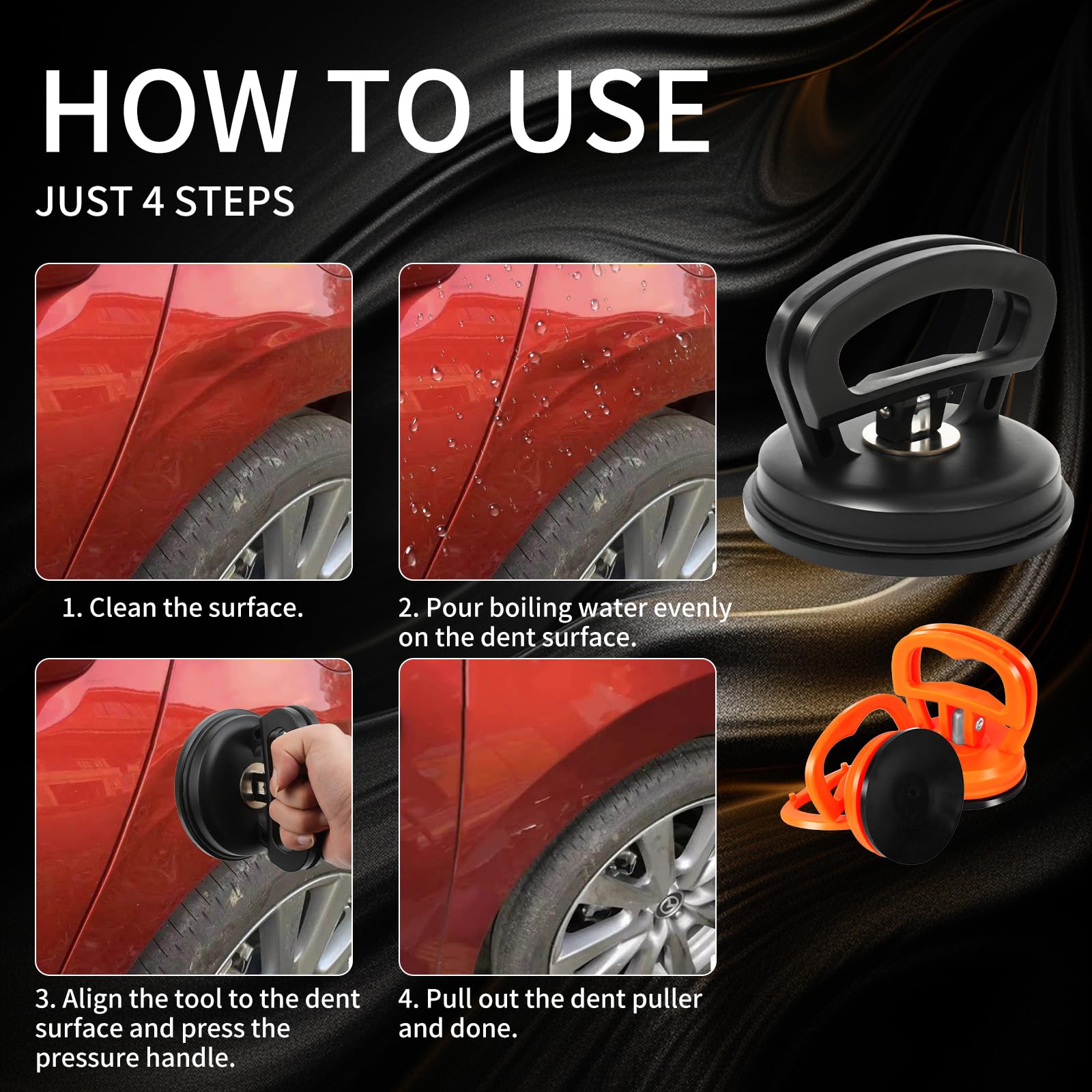 HOW TO USE

JUST 4 STEPS

1. Clean the surface.

2. Pour boiling water evenly on the dent surface.

3. Align the tool to the dent surface and press the pressure handle.

4. Pull out the dent puller and done.