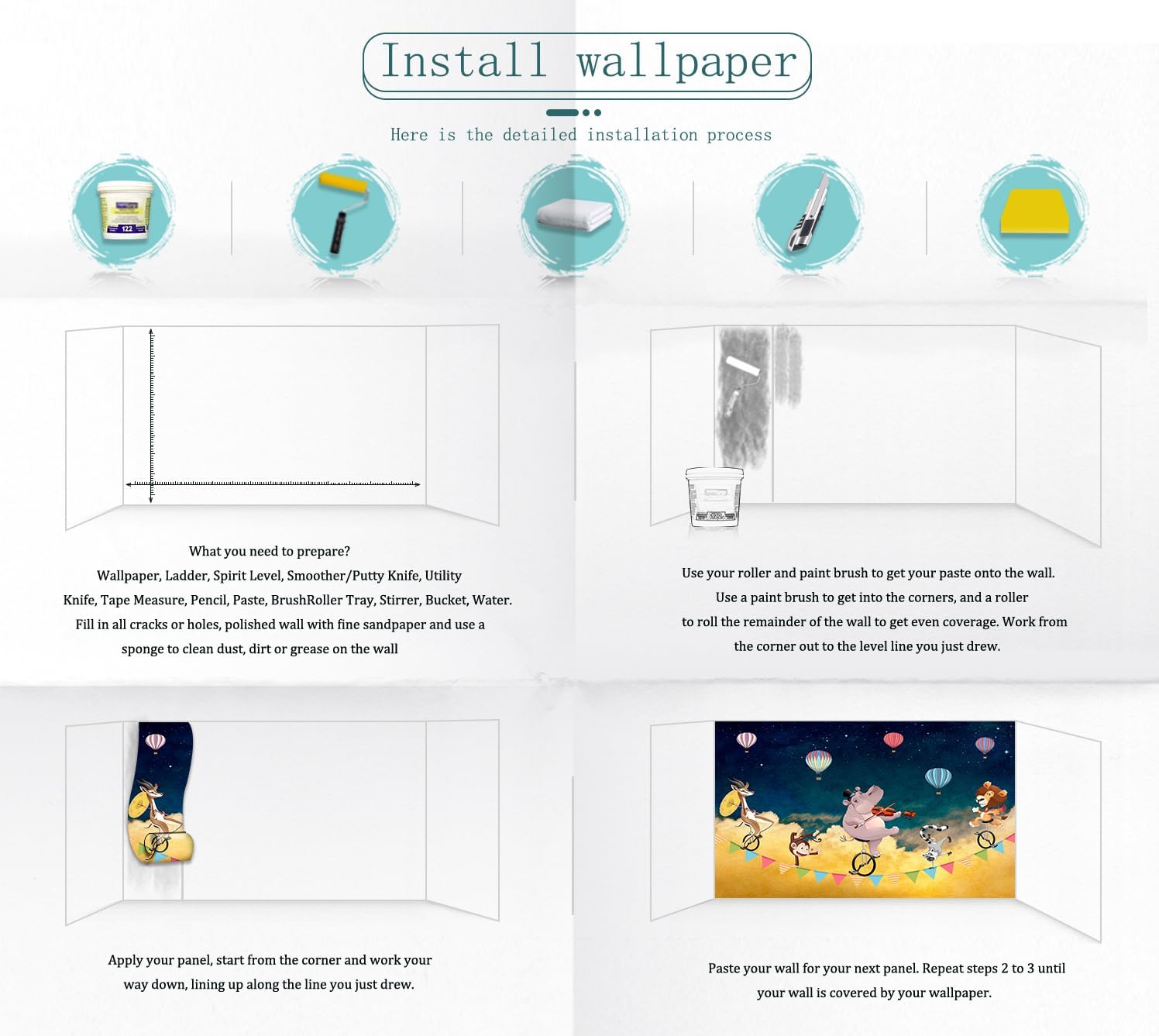 Install wallpaper

Here is the detailed installation process

122

What you need to prepare?
Wallpaper, Ladder, Spirit Level, Smoother/Putty Knife, Utility Knife, Tape Measure, Pencil, Paste, BrushRoller Tray, Stirrer, Bucket, Water. Fill in all cracks or holes, polished wall with fine sandpaper and use a sponge to clean dust, dirt or grease on the wall

Use your roller and paint brush to get your paste onto the wall. Use a paint brush to get into the corners, and a roller to roll the remainder of the wall to get even coverage. Work from the corner out to the level line you just drew.

Apply your panel, start from the corner and work your way down, lining up along the line you just drew.

Paste your wall for your next panel. Repeat steps 2 to 3 until your wall is covered by your wallpaper.