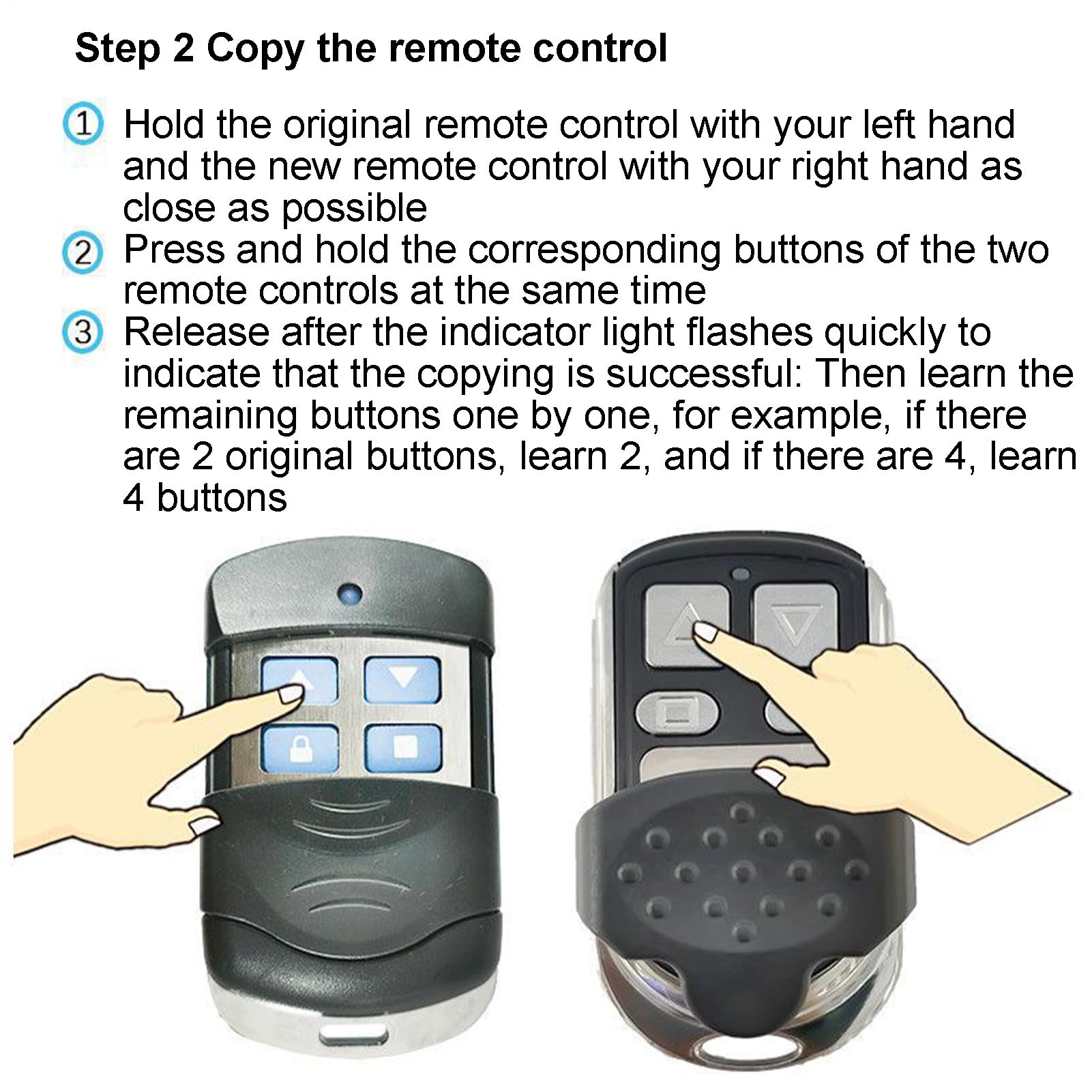 Step 2 Copy the remote control

① Hold the original remote control with your left hand and the new remote control with your right hand as close as possible

② Press and hold the corresponding buttons of the two remote controls at the same time

③ Release after the indicator light flashes quickly to indicate that the copying is successful: Then learn the remaining buttons one by one, for example, if there are 2 original buttons, learn 2, and if there are 4, learn 4 buttons