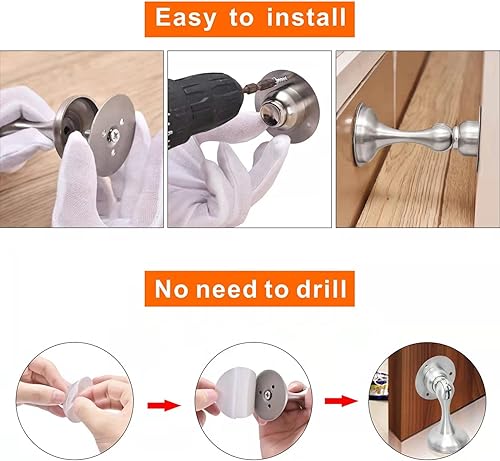 Easy to install

No need to drill