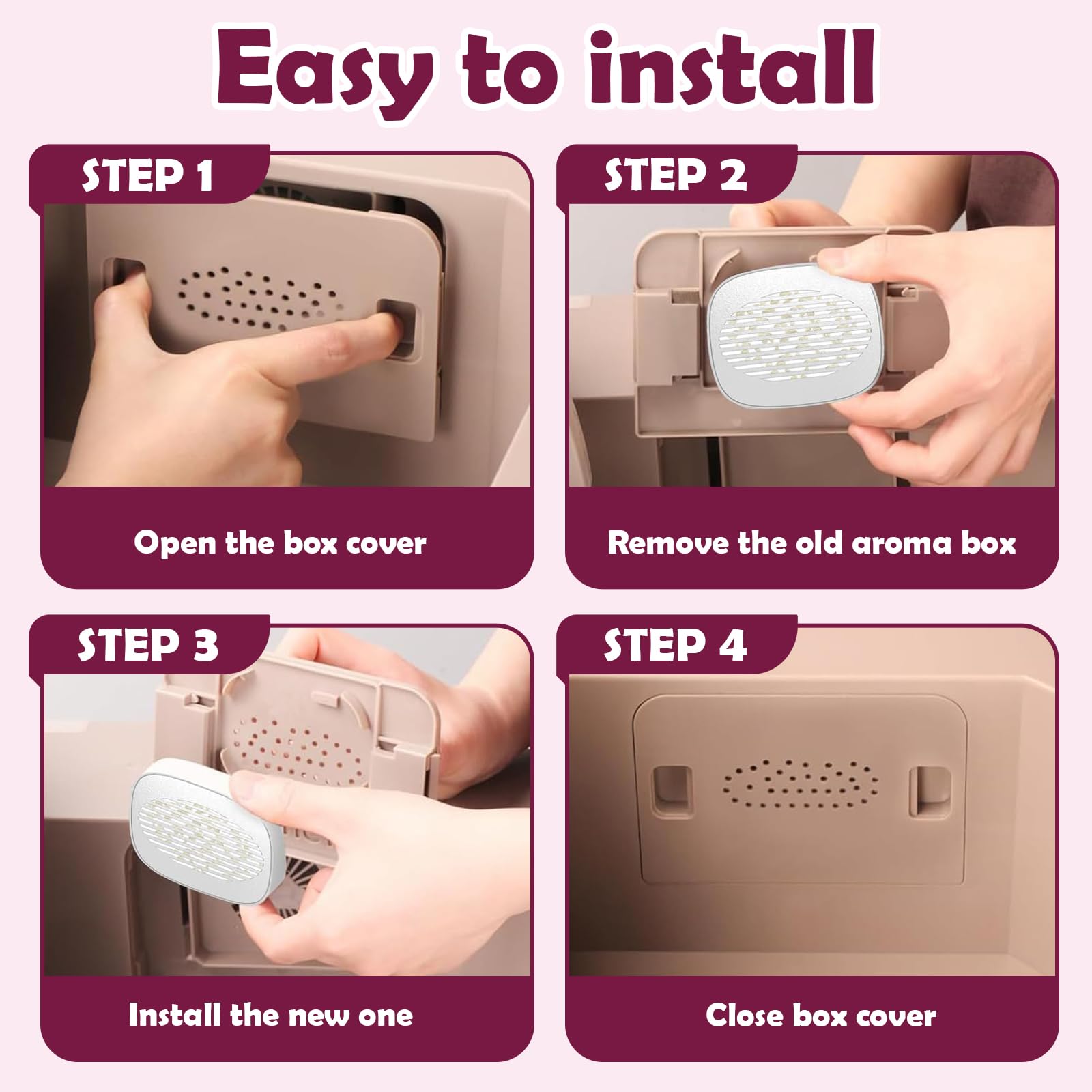 Easy to install

STEP 1

Open the box cover

STEP 2

Remove the old aroma box

STEP 3

Install the new one

STEP 4

Close box cover