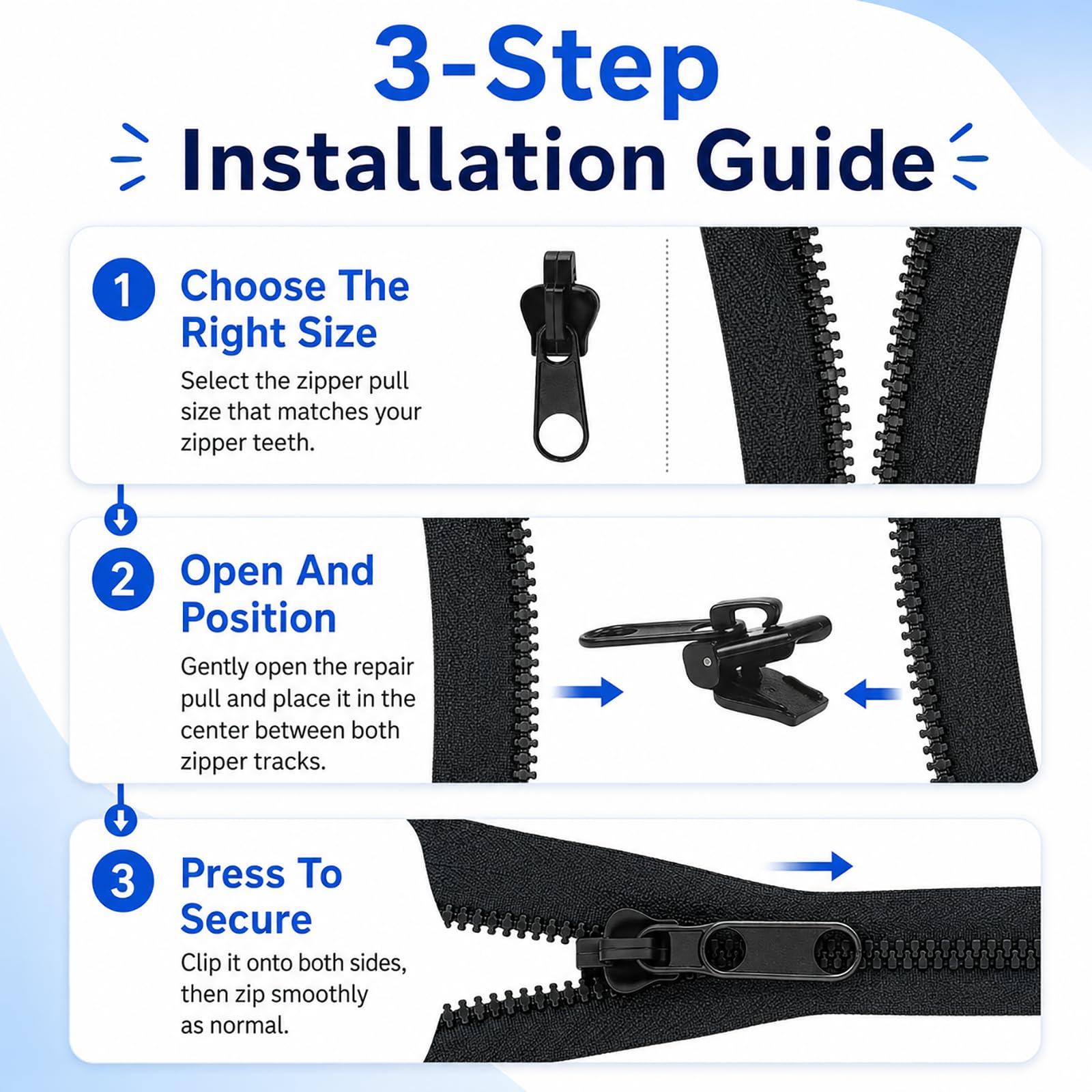 3-Step
Installation Guide

1 Choose The Right Size
Select the zipper pull size that matches your zipper teeth.

2 Open And Position
Gently open the repair pull and place it in the center between both zipper tracks.

3 Press To Secure
Clip it onto both sides, then zip smoothly as normal.