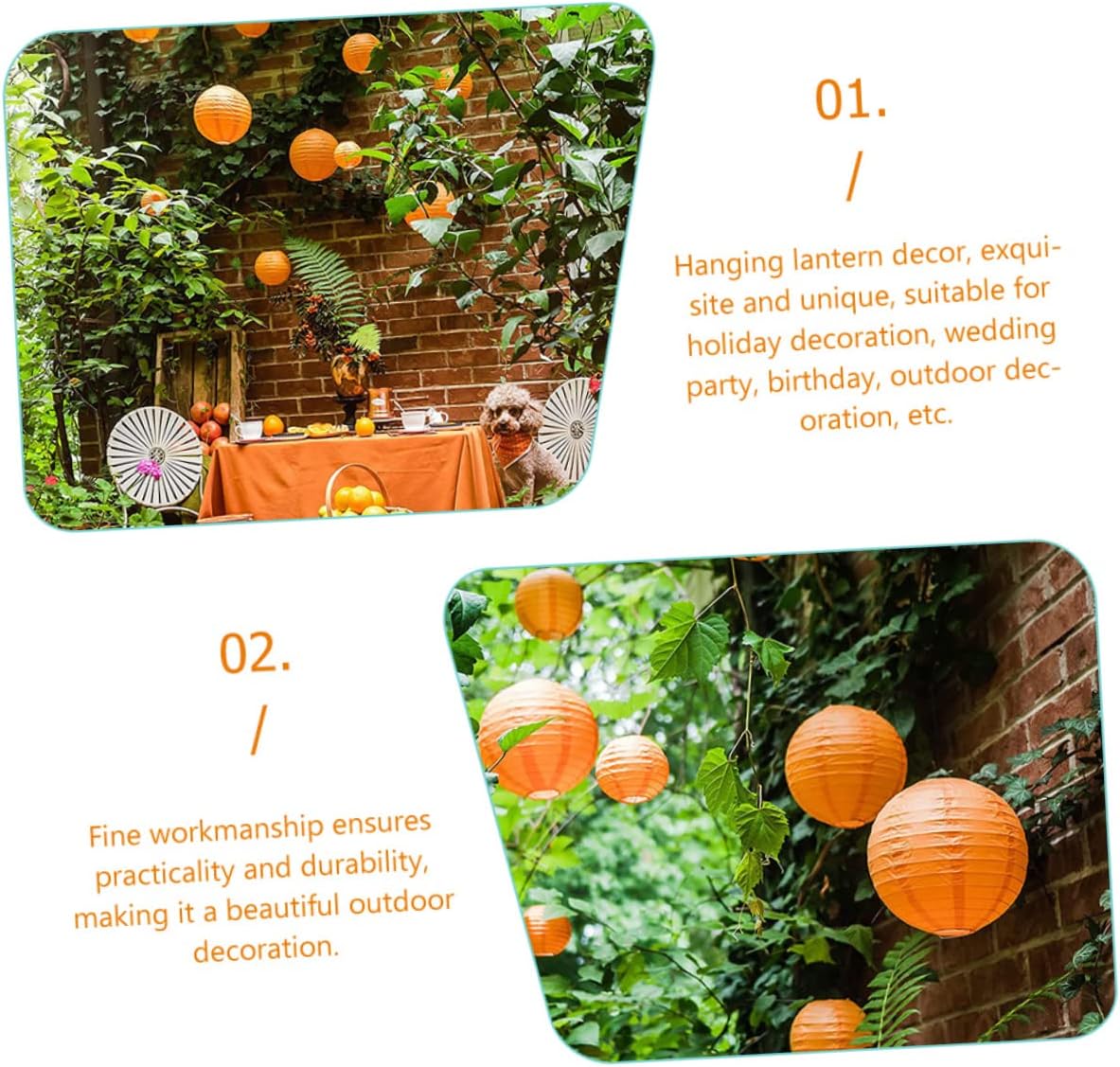 01.
/
Hanging lantern decor, exquisite and unique, suitable for holiday decoration, wedding party, birthday, outdoor decoration, etc.

02.
/
Fine workmanship ensures practicality and durability, making it a beautiful outdoor decoration.