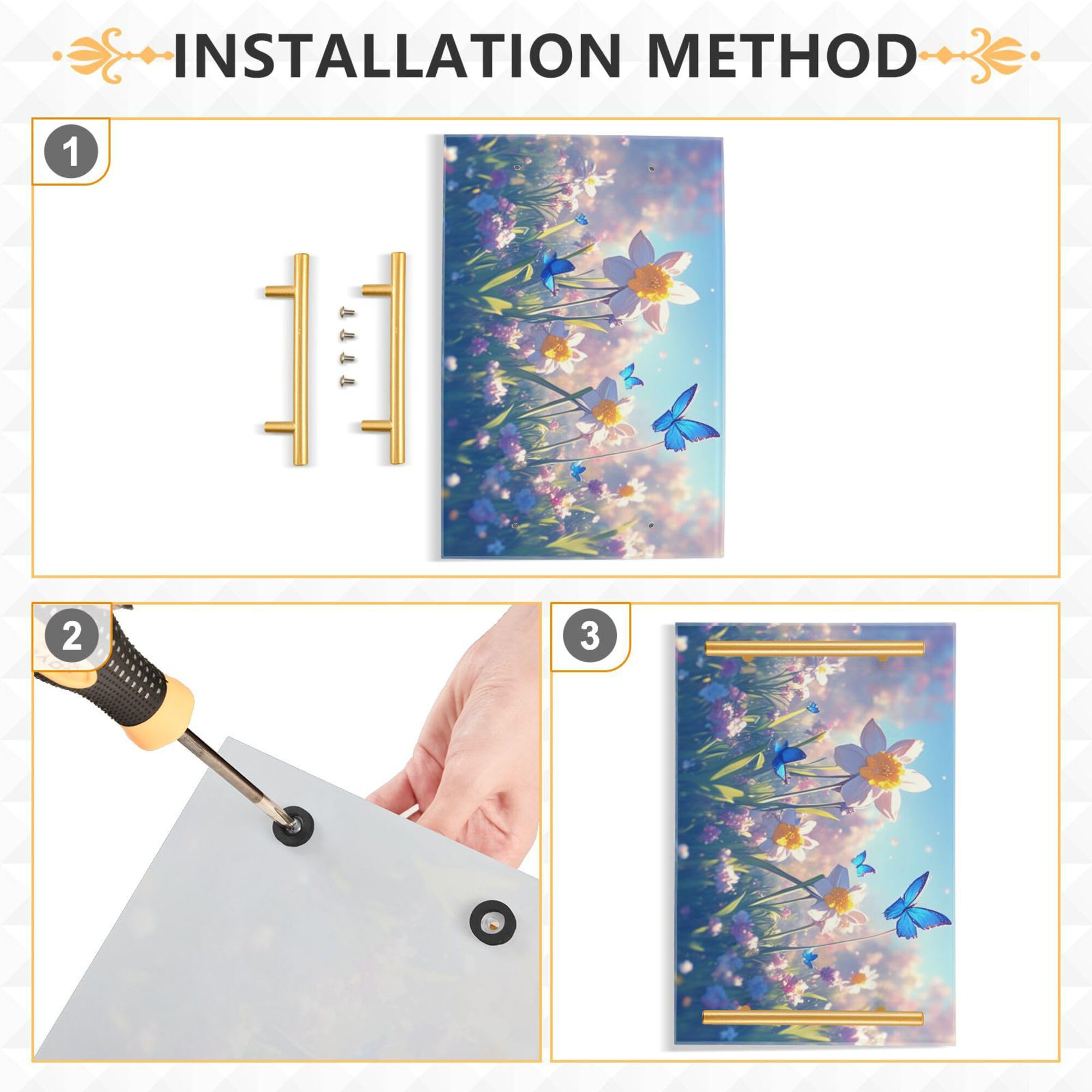 INSTALLATION METHOD

1

2

3