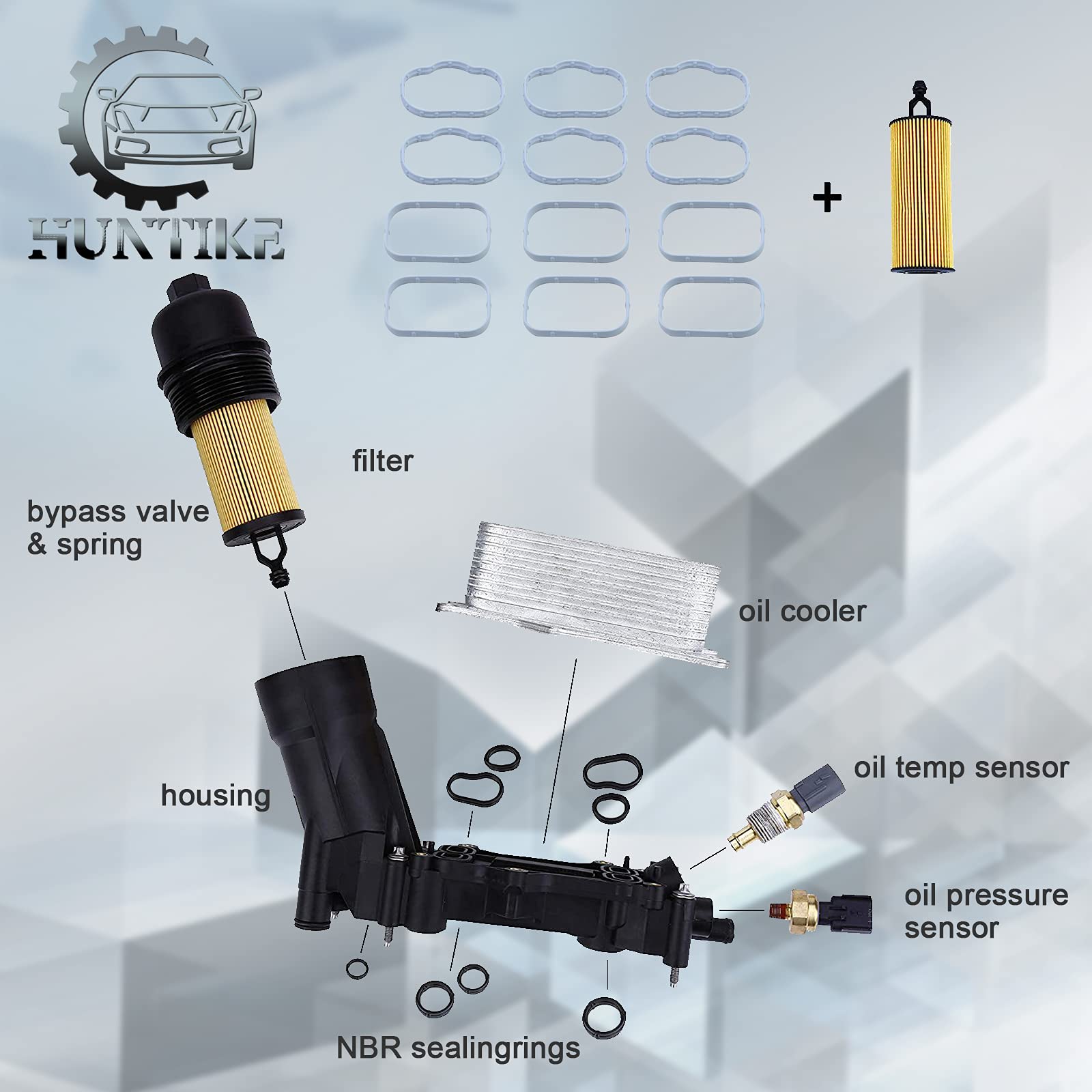 HUNTIKE

+

filter

bypass valve
& spring

oil cooler

housing

oil temp sensor

oil pressure
sensor

NBR sealingrings