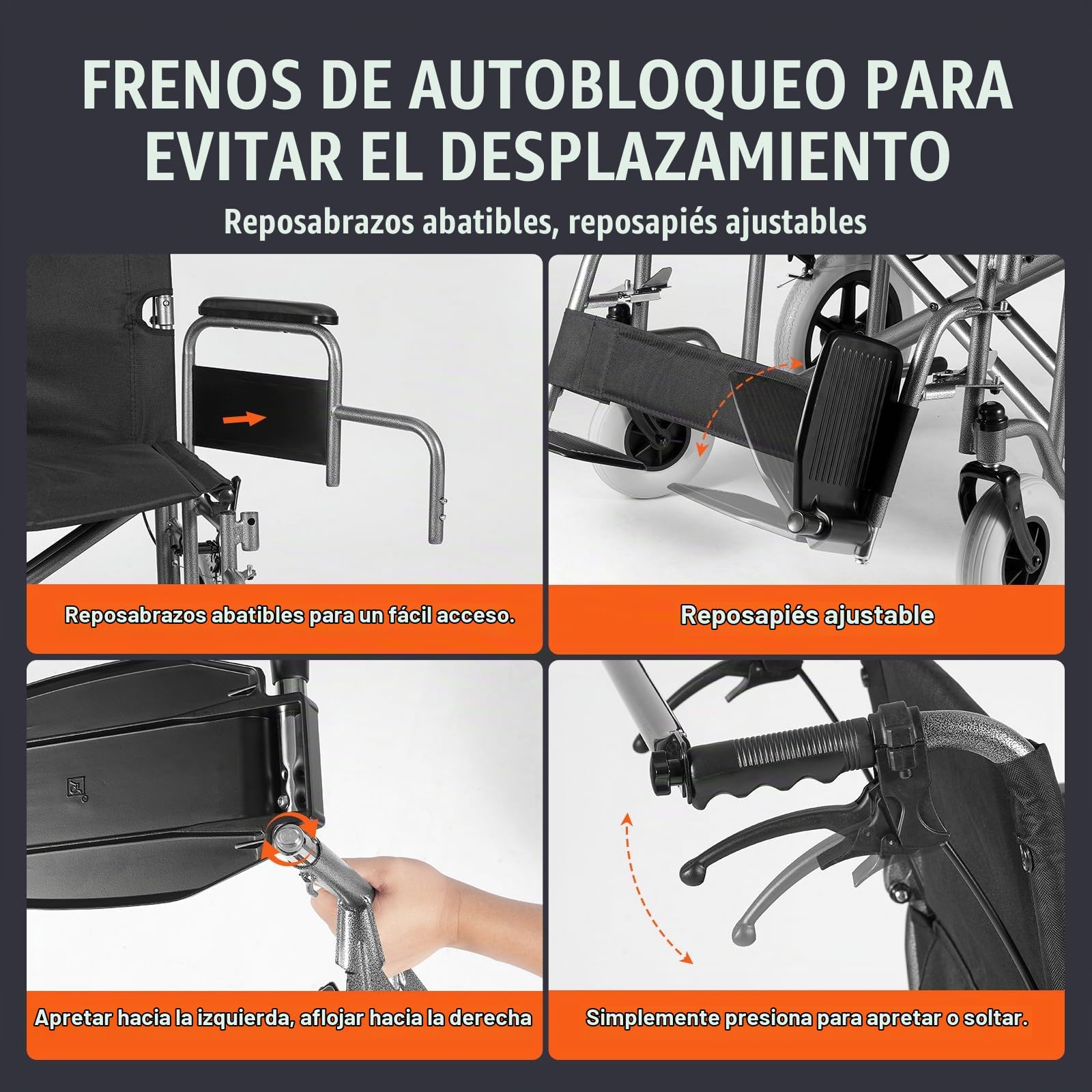 FRENOS DE AUTOBLOQUEO PARA EVITAR EL DESPLAZAMIENTO

Reposabrazos abatibles, reposapiés ajustables

Reposabrazos abatibles para un fácil acceso.

Reposapiés ajustable

Apretar hacia la izquierda, aflojar hacia la derecha

Simplemente presiona para apretar o soltar.