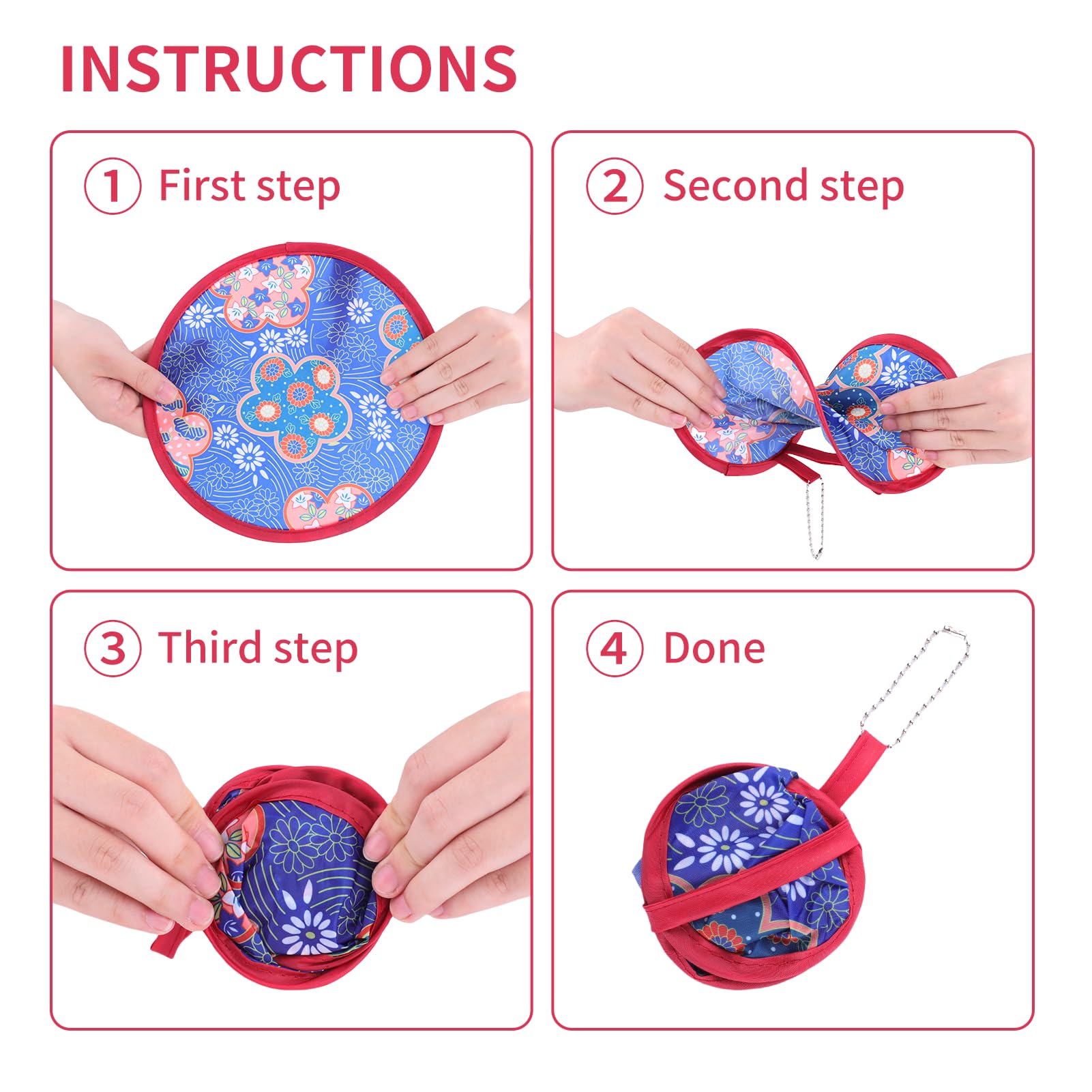 INSTRUCTIONS

① First step

② Second step

③ Third step

④ Done