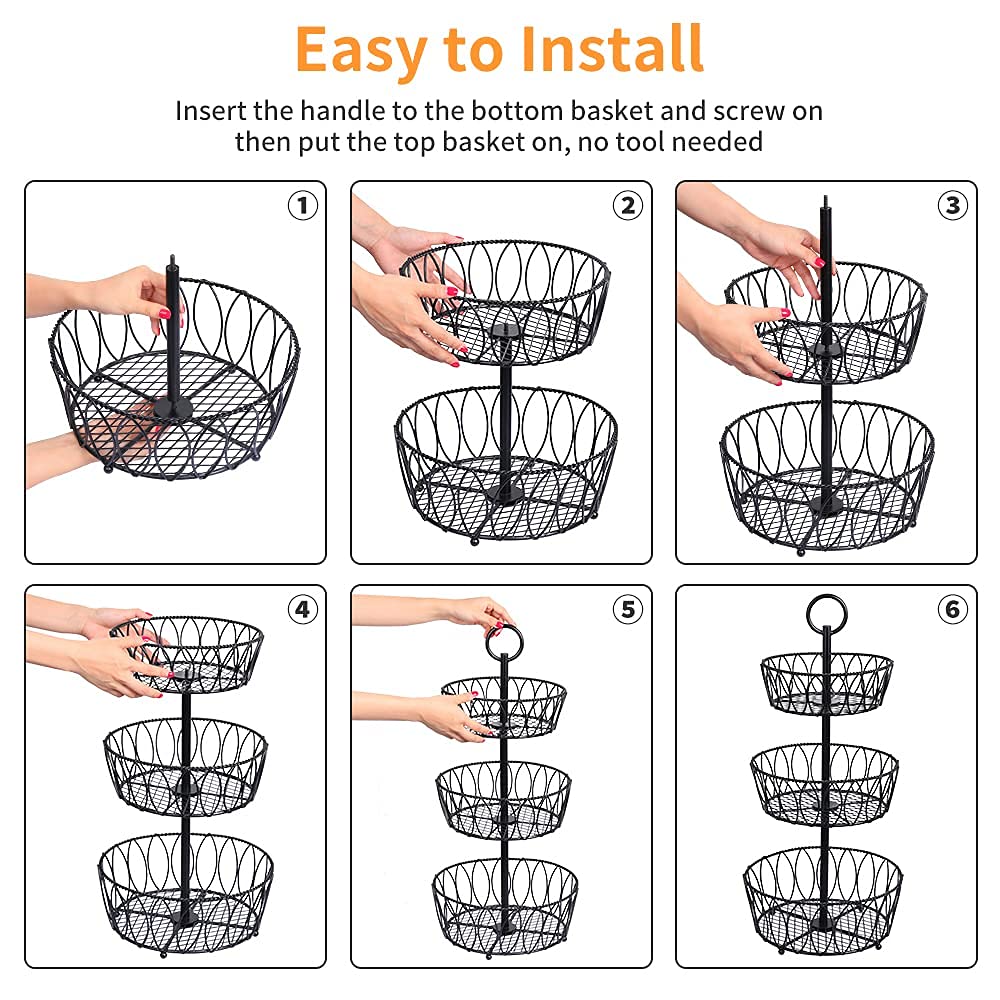 Easy to Install

Insert the handle to the bottom basket and screw on then put the top basket on, no tool needed

1

2

3

4

5

6