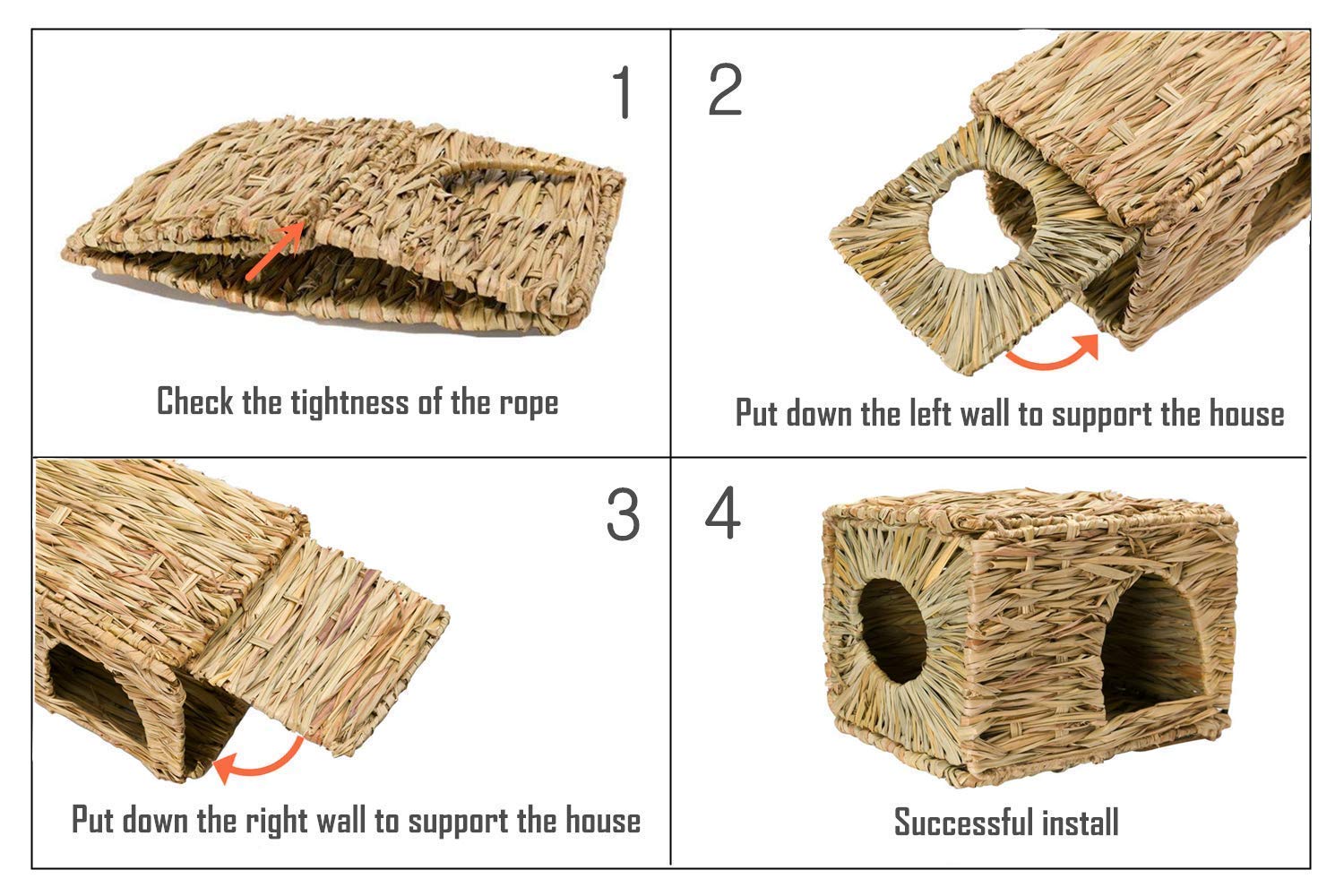 1

Check the tightness of the rope

2

Put down the left wall to support the house

3

Put down the right wall to support the house

4

Successful install