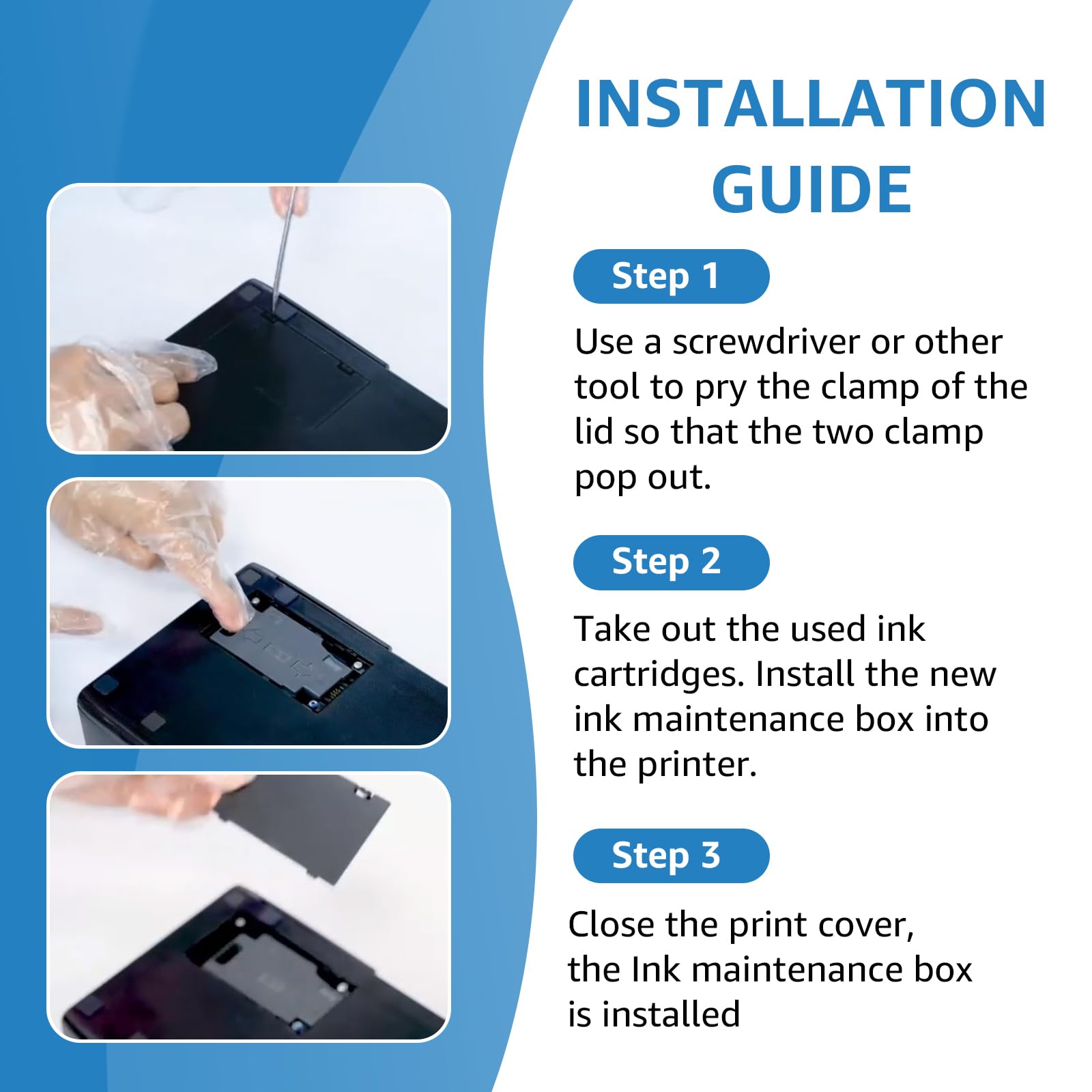 INSTALLATION GUIDE

Step 1

Use a screwdriver or other tool to pry the clamp of the lid so that the two clamp pop out.

Step 2

Take out the used ink cartridges. Install the new ink maintenance box into the printer.

Step 3

Close the print cover, the Ink maintenance box is installed