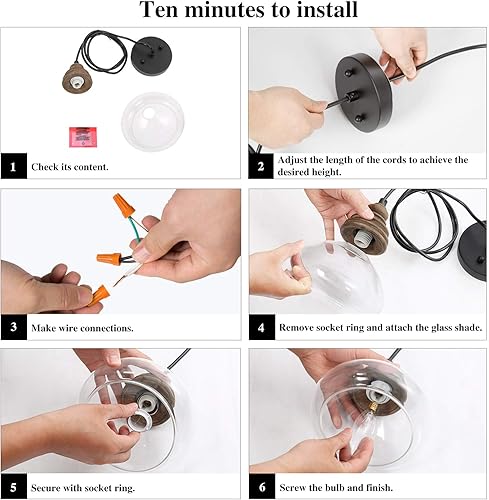 Ten minutes to install

1 Check its content.

2 Adjust the length of the cords to achieve the desired height.

3 Make wire connections.

4 Remove socket ring and attach the glass shade.

5 Secure with socket ring.

6 Screw the bulb and finish.