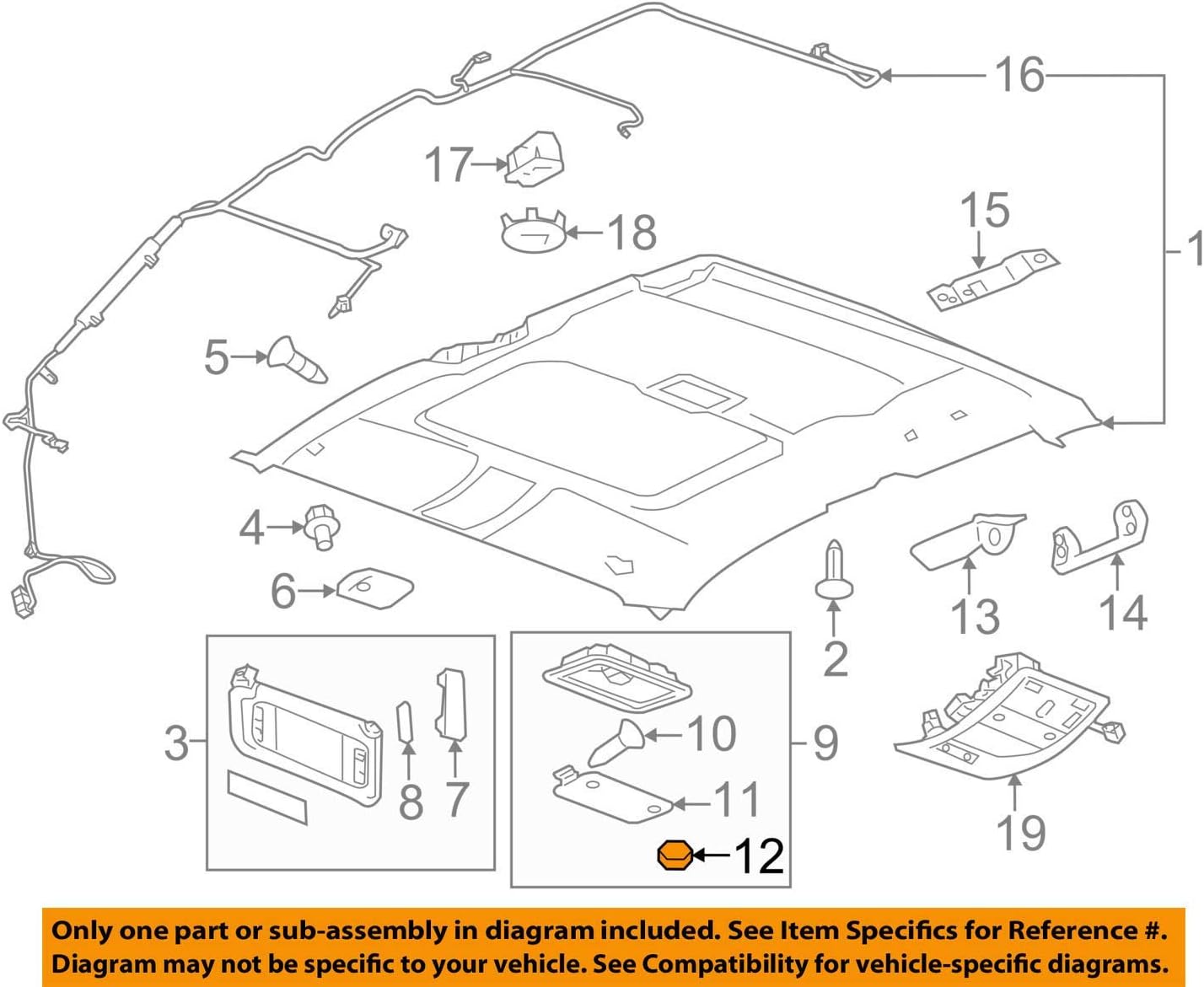 16

17

18

15

1

5

4

6

2

13

14

3

8

7

10

9

11

12

19

Only one part or sub-assembly in diagram included. See Item Specifics for Reference #. Diagram may not be specific to your vehicle. See Compatibility for vehicle-specific diagrams.