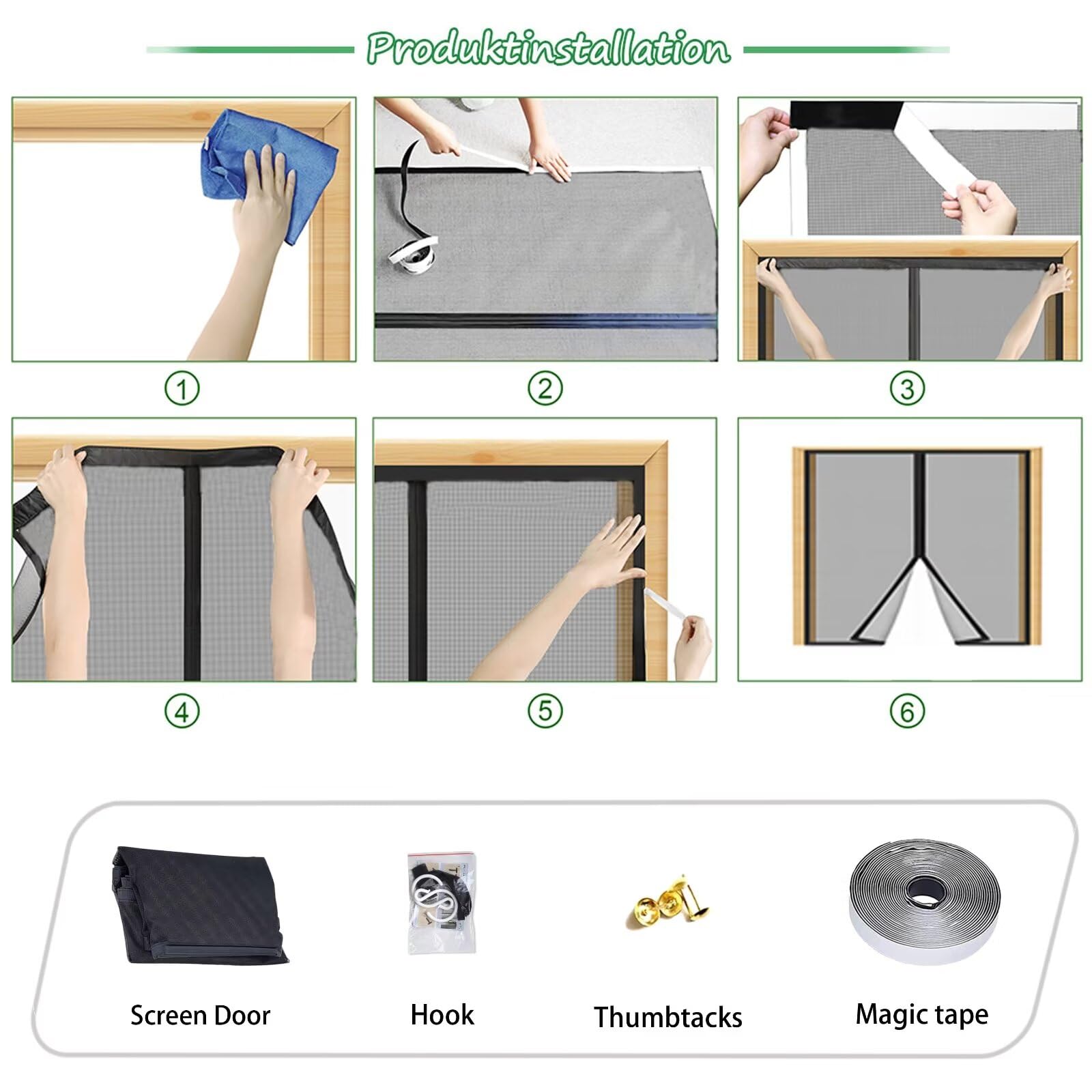 Produktinstallation

①

②

③

④

⑤

⑥

Screen Door

Hook

Thumbtacks

Magic tape