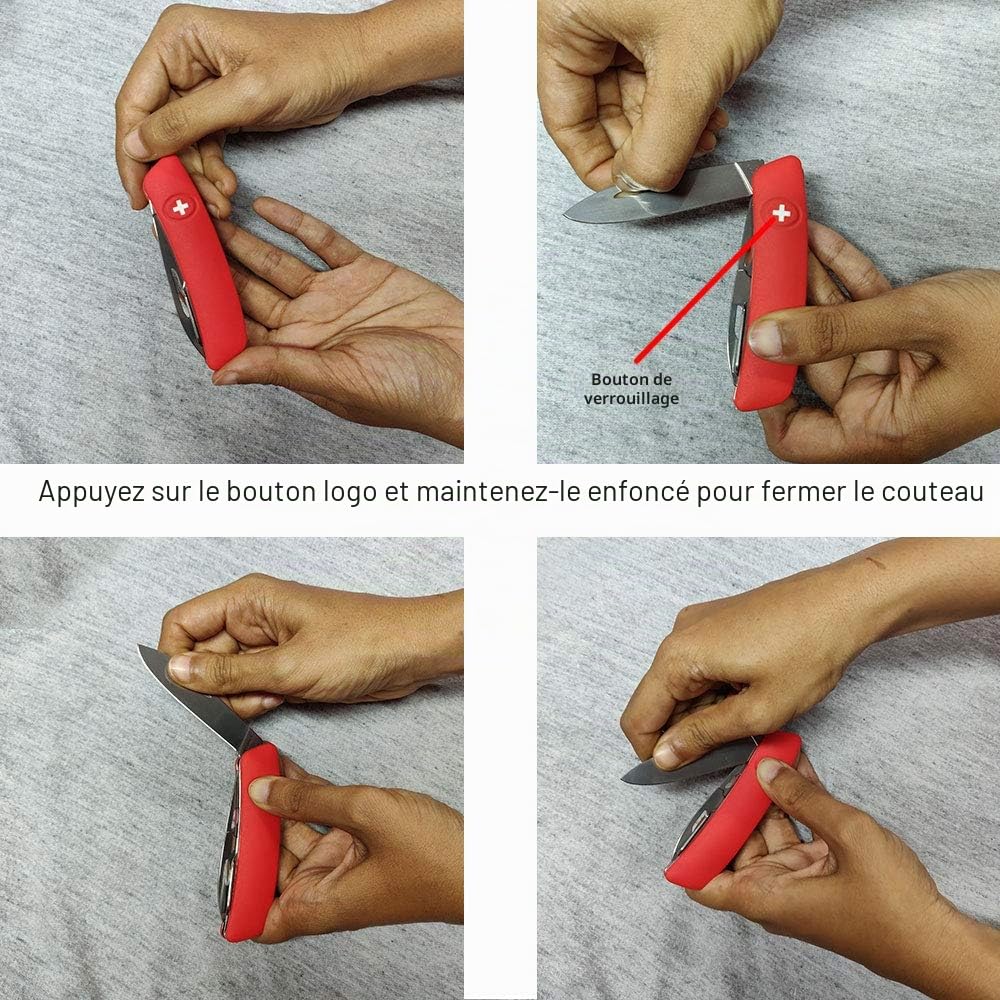 Bouton de verrouillage

Appuyez sur le bouton logo et maintenez-le enfoncé pour fermer le couteau