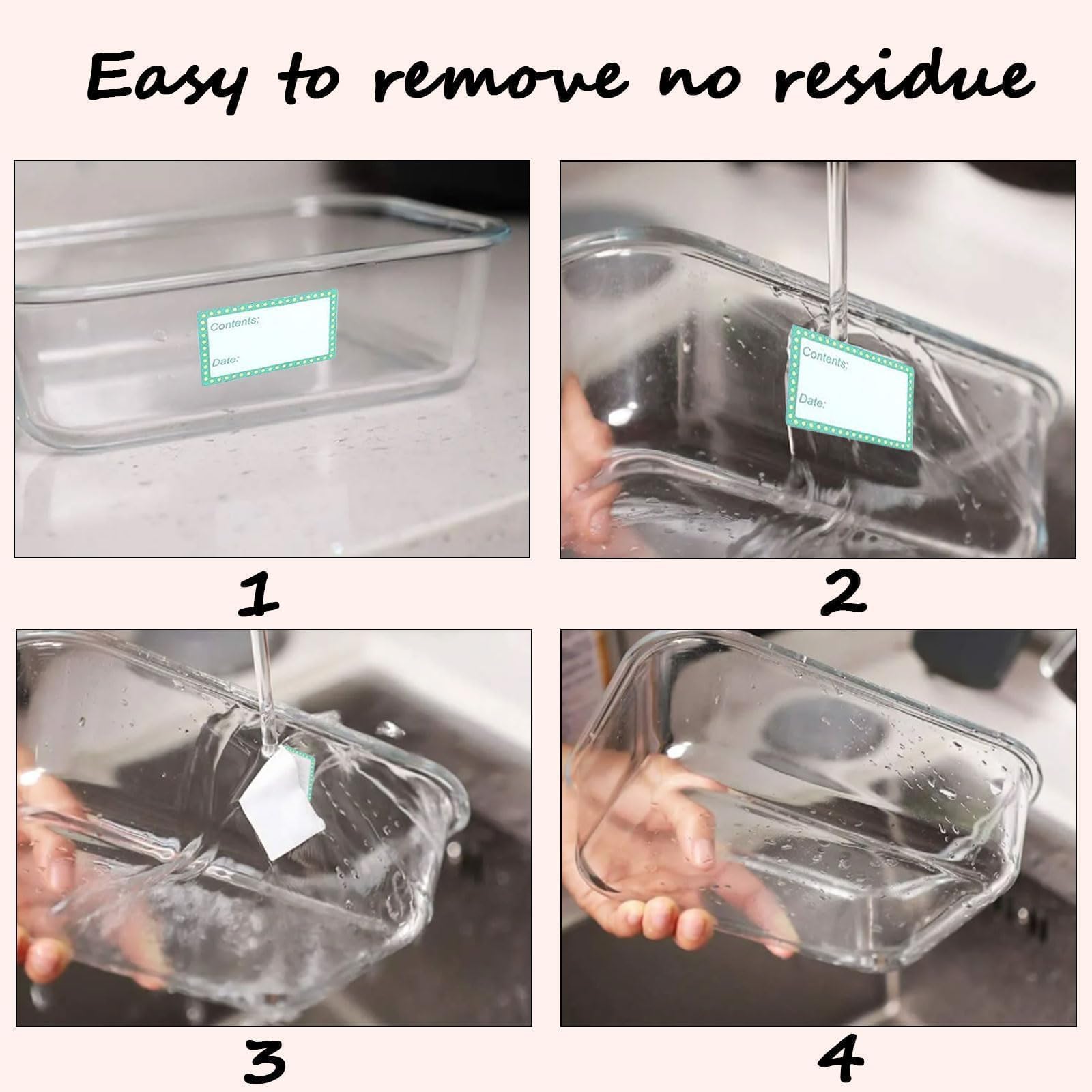 Easy to remove no residue

Contents:

Date:

1

Contents:

Date:

2

3

4