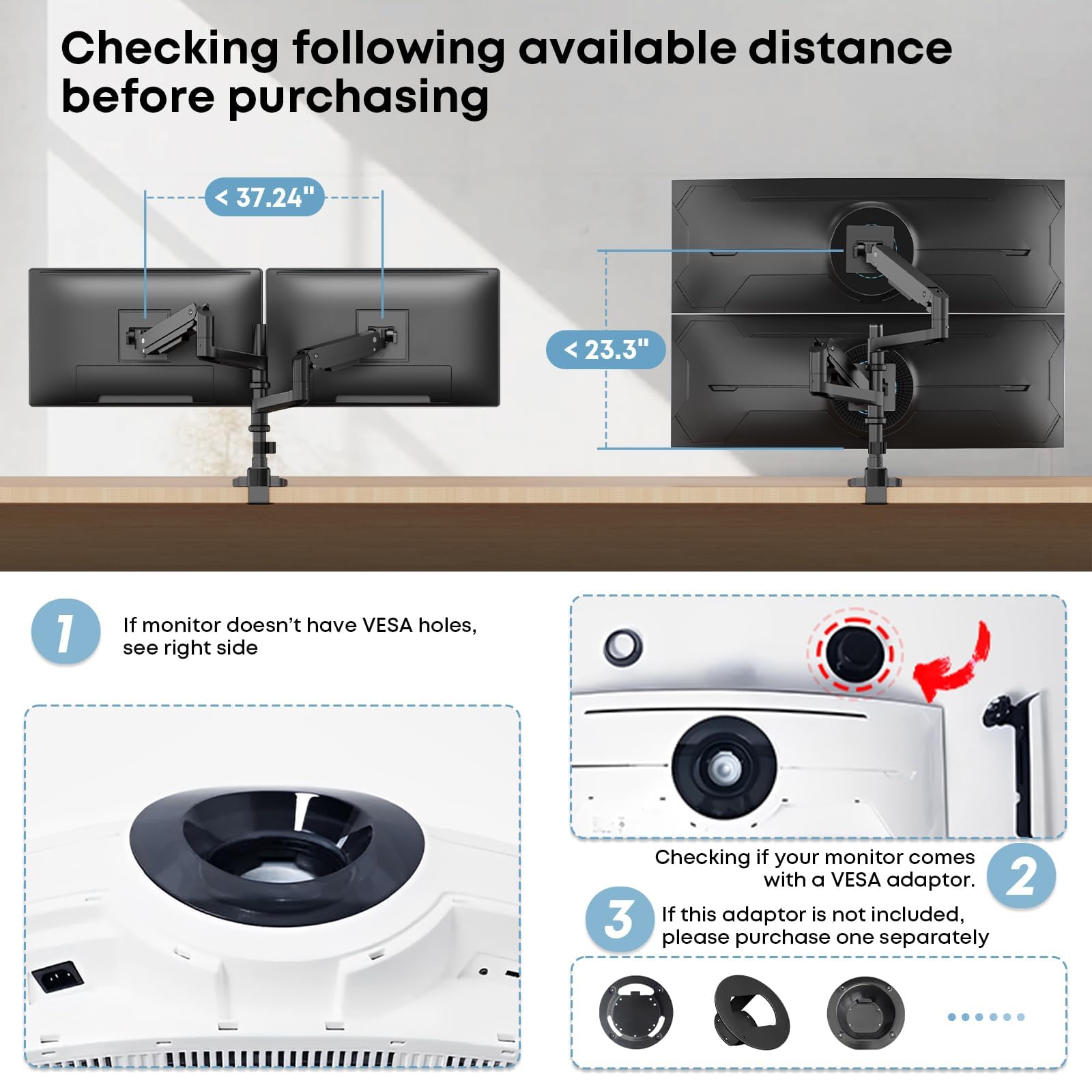 Checking following available distance before purchasing

< 37.24"

< 23.3"

1

If monitor doesn't have VESA holes, see right side

Checking if your monitor comes with a VESA adaptor.

2

3

If this adaptor is not included, please purchase one separately