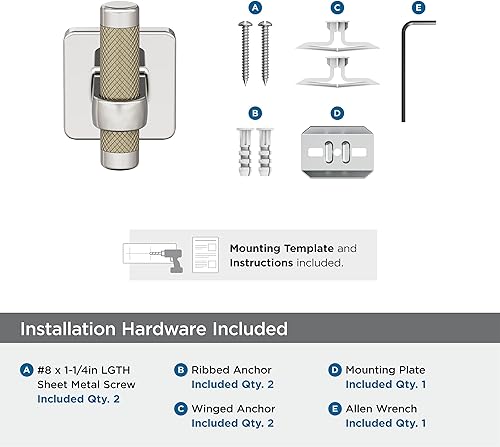 A
C
E
B
D

Mounting Template and Instructions included.

Installation Hardware Included

A #8 x 1-1/4in LGTH Sheet Metal Screw
Included Qty. 2

B Ribbed Anchor
Included Qty. 2

C Winged Anchor
Included Qty. 2

D Mounting Plate
Included Qty. 1

E Allen Wrench
Included Qty. 1