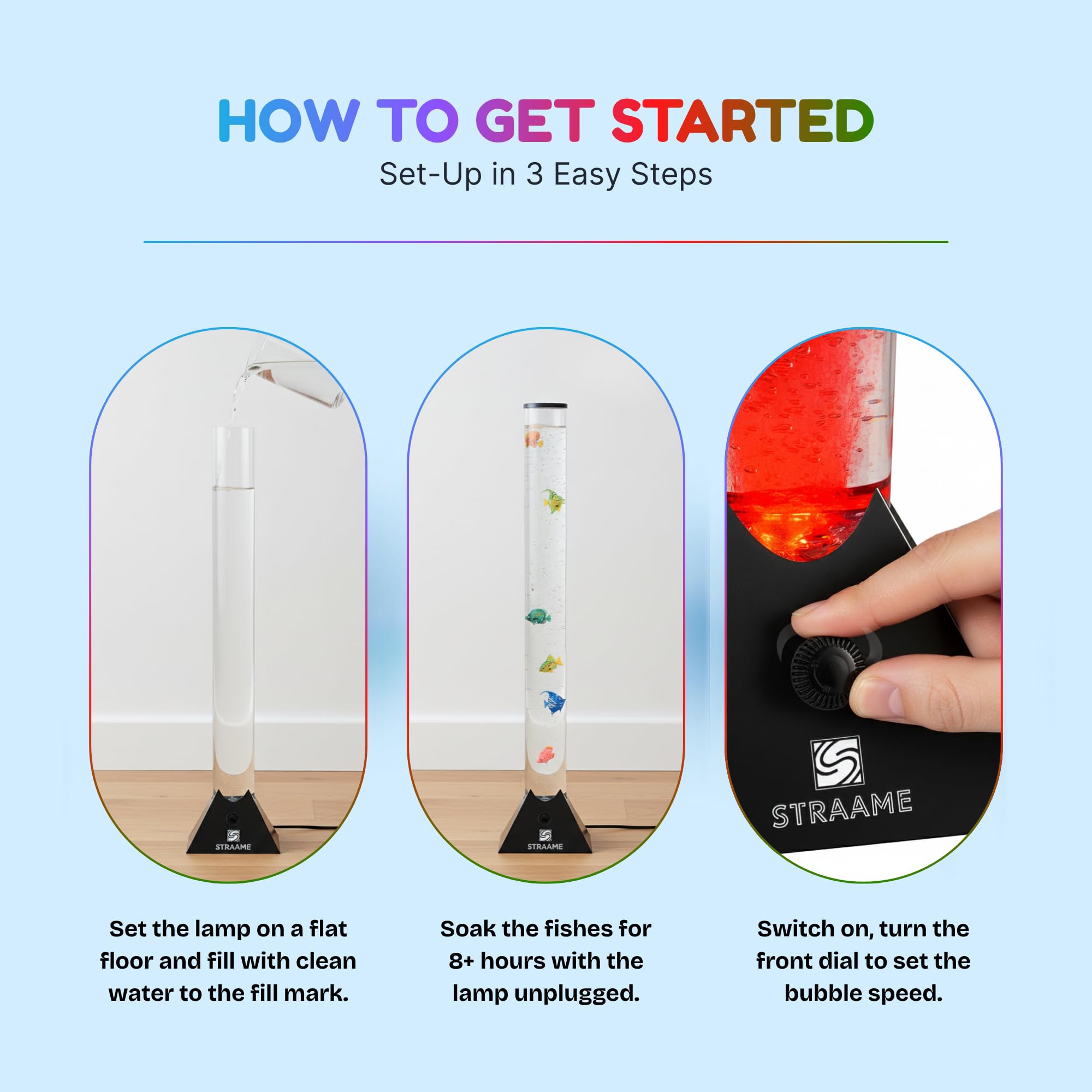 HOW TO GET STARTED
Set-Up in 3 Easy Steps

STRAAME

STRAAME

STRAAME

Set the lamp on a flat floor and fill with clean water to the fill mark.

Soak the fishes for 8+ hours with the lamp unplugged.

Switch on, turn the front dial to set the bubble speed.