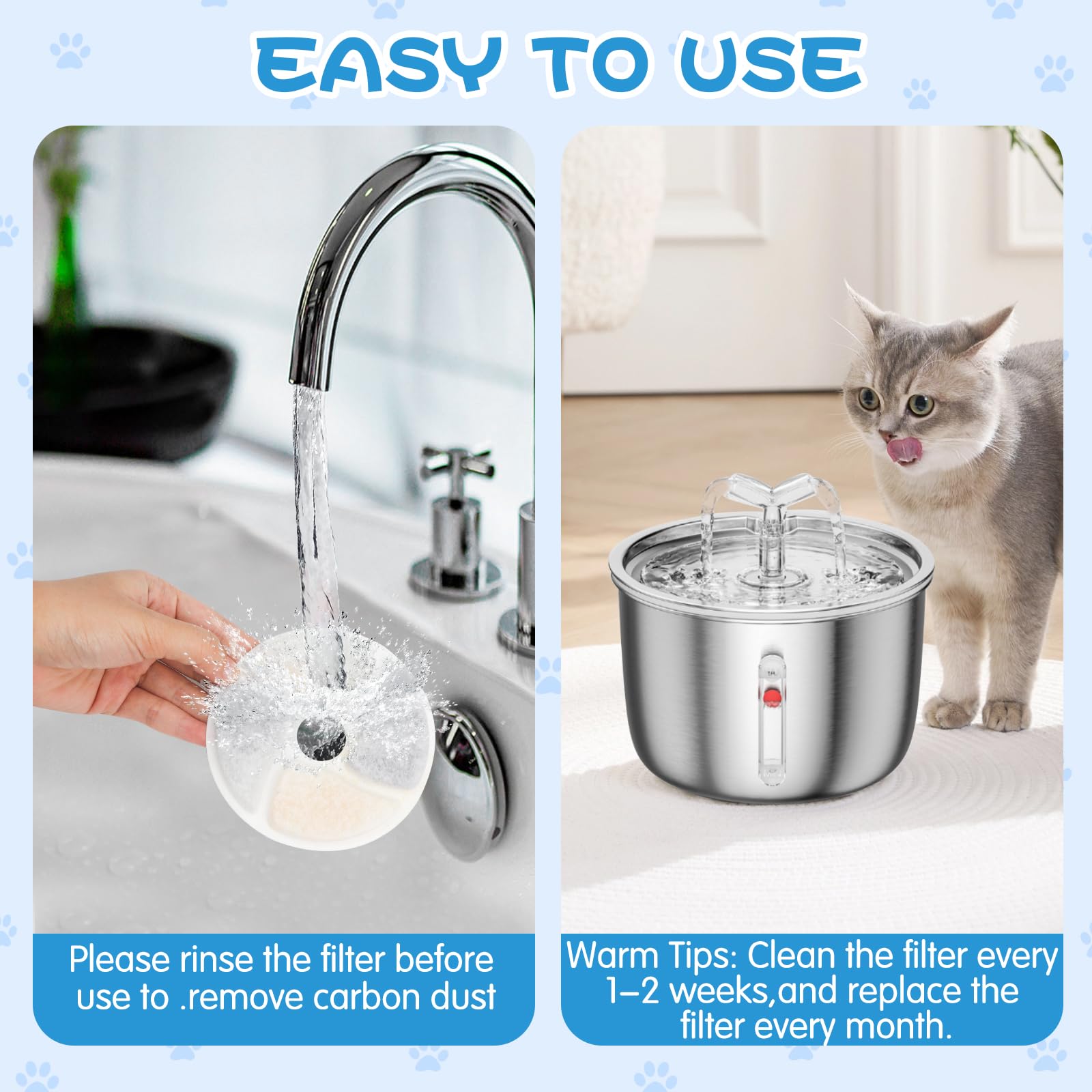 EASY TO USE

Please rinse the filter before use to .remove carbon dust

Warm Tips: Clean the filter every 1–2 weeks,and replace the filter every month.