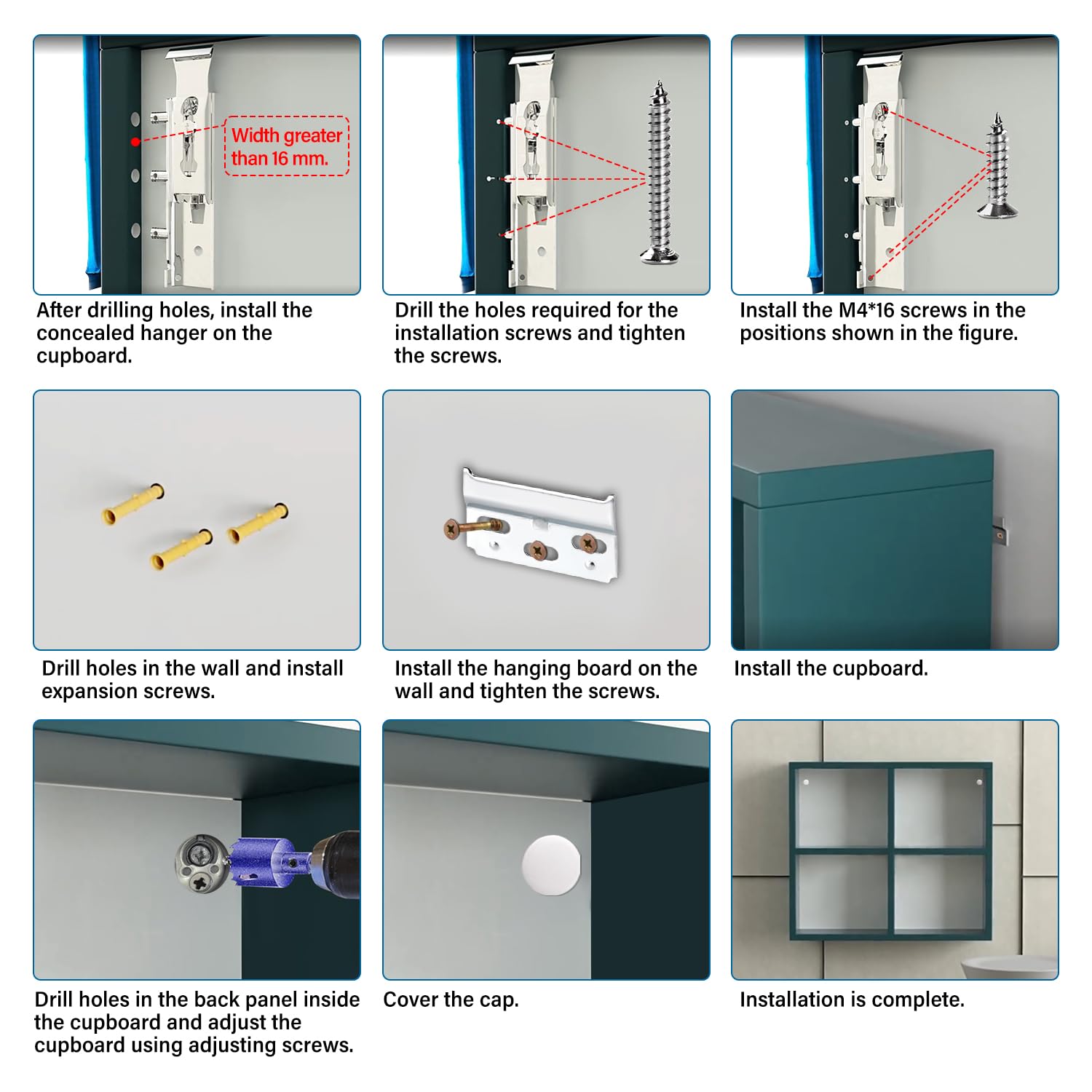 Width greater than 16 mm.

After drilling holes, install the concealed hanger on the cupboard.

Drill the holes required for the installation screws and tighten the screws.

Install the M4*16 screws in the positions shown in the figure.

Drill holes in the wall and install expansion screws.

Install the hanging board on the wall and tighten the screws.

Install the cupboard.

Drill holes in the back panel inside the cupboard and adjust the cupboard using adjusting screws.

Cover the cap.

Installation is complete.