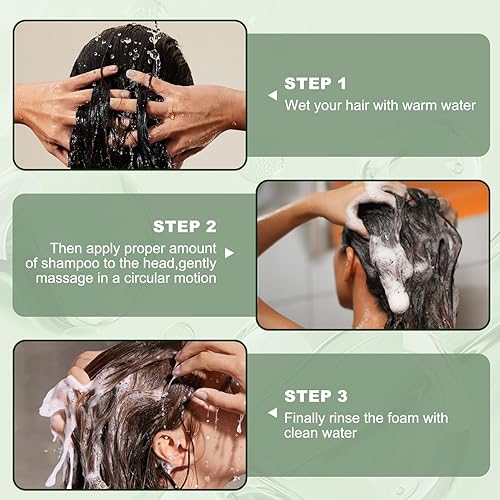 STEP 1
Wet your hair with warm water

STEP 2
Then apply proper amount of shampoo to the head,gently massage in a circular motion

STEP 3
Finally rinse the foam with clean water