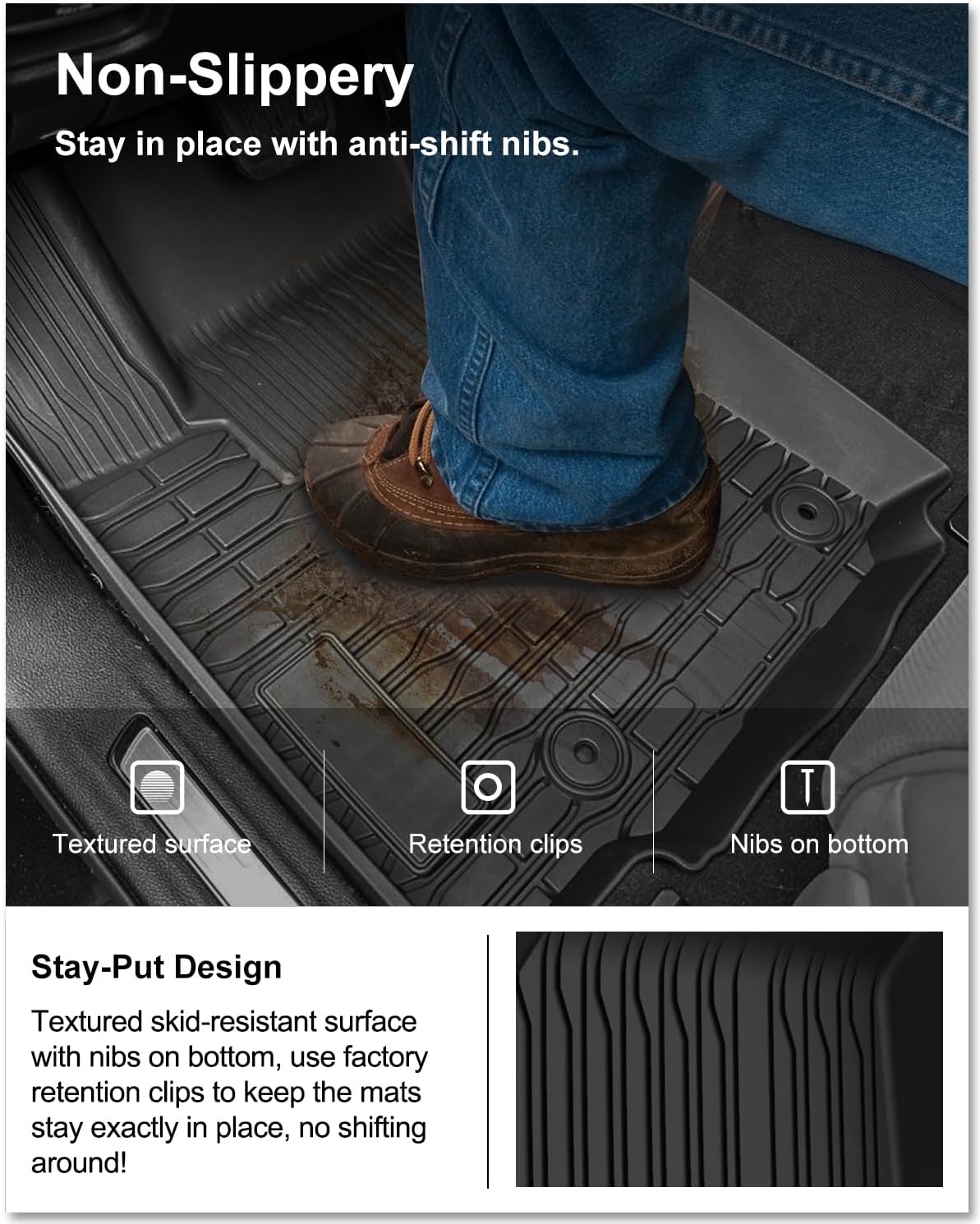 Non-Slippery

Stay in place with anti-shift nibs.

Textured surface

Retention clips

Nibs on bottom

Stay-Put Design

Textured skid-resistant surface with nibs on bottom, use factory retention clips to keep the mats stay exactly in place, no shifting around!