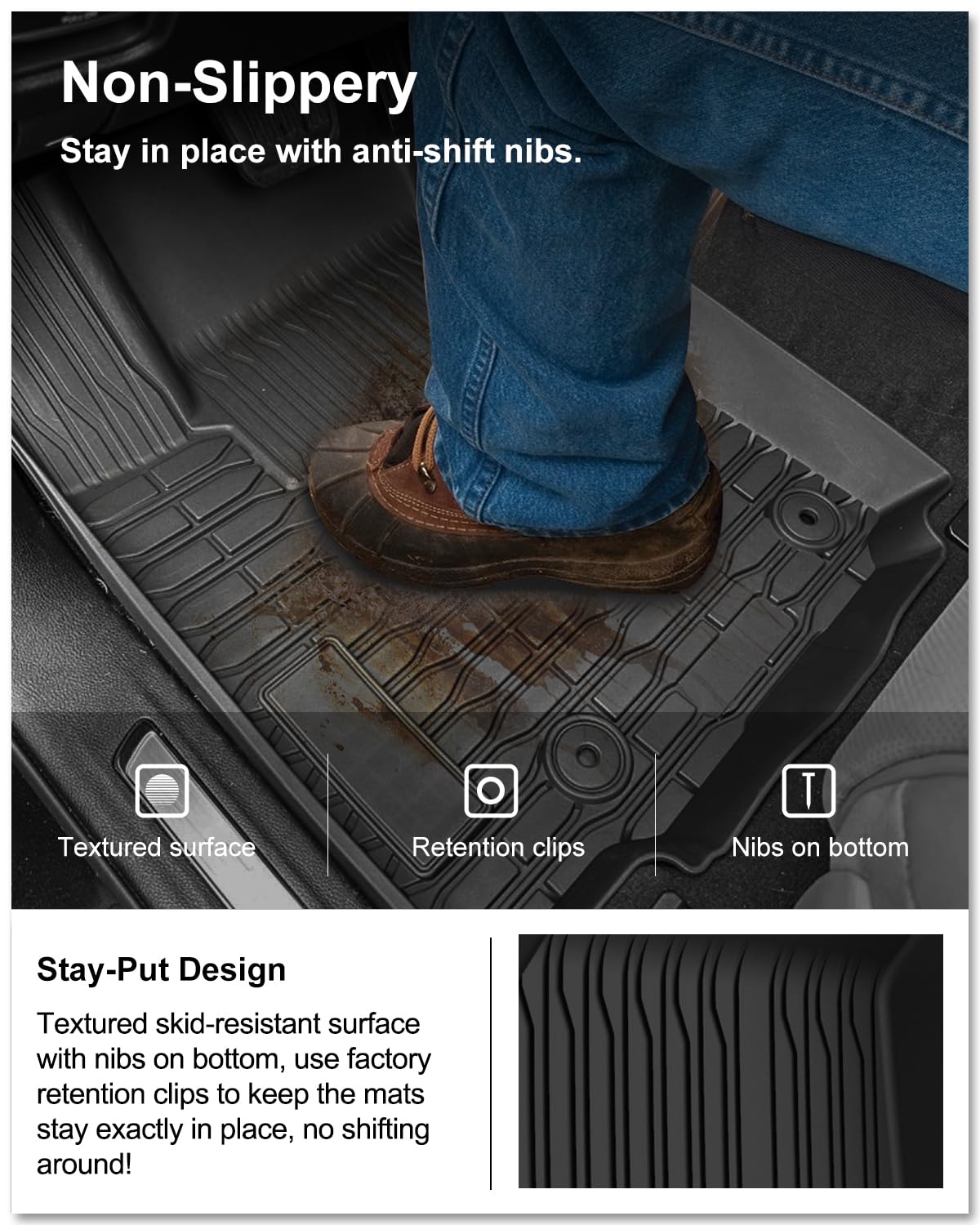 Non-Slippery

Stay in place with anti-shift nibs.

Textured surface

Retention clips

Nibs on bottom

Stay-Put Design

Textured skid-resistant surface with nibs on bottom, use factory retention clips to keep the mats stay exactly in place, no shifting around!