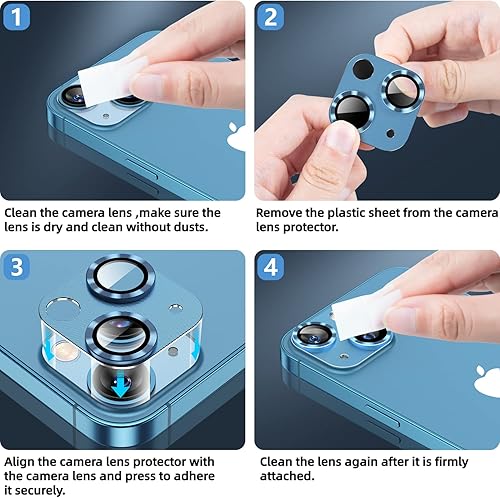 1

Clean the camera lens ,make sure the lens is dry and clean without dusts.

2

Remove the plastic sheet from the camera lens protector.

3

Align the camera lens protector with the camera lens and press to adhere it securely.

4

Clean the lens again after it is firmly attached.