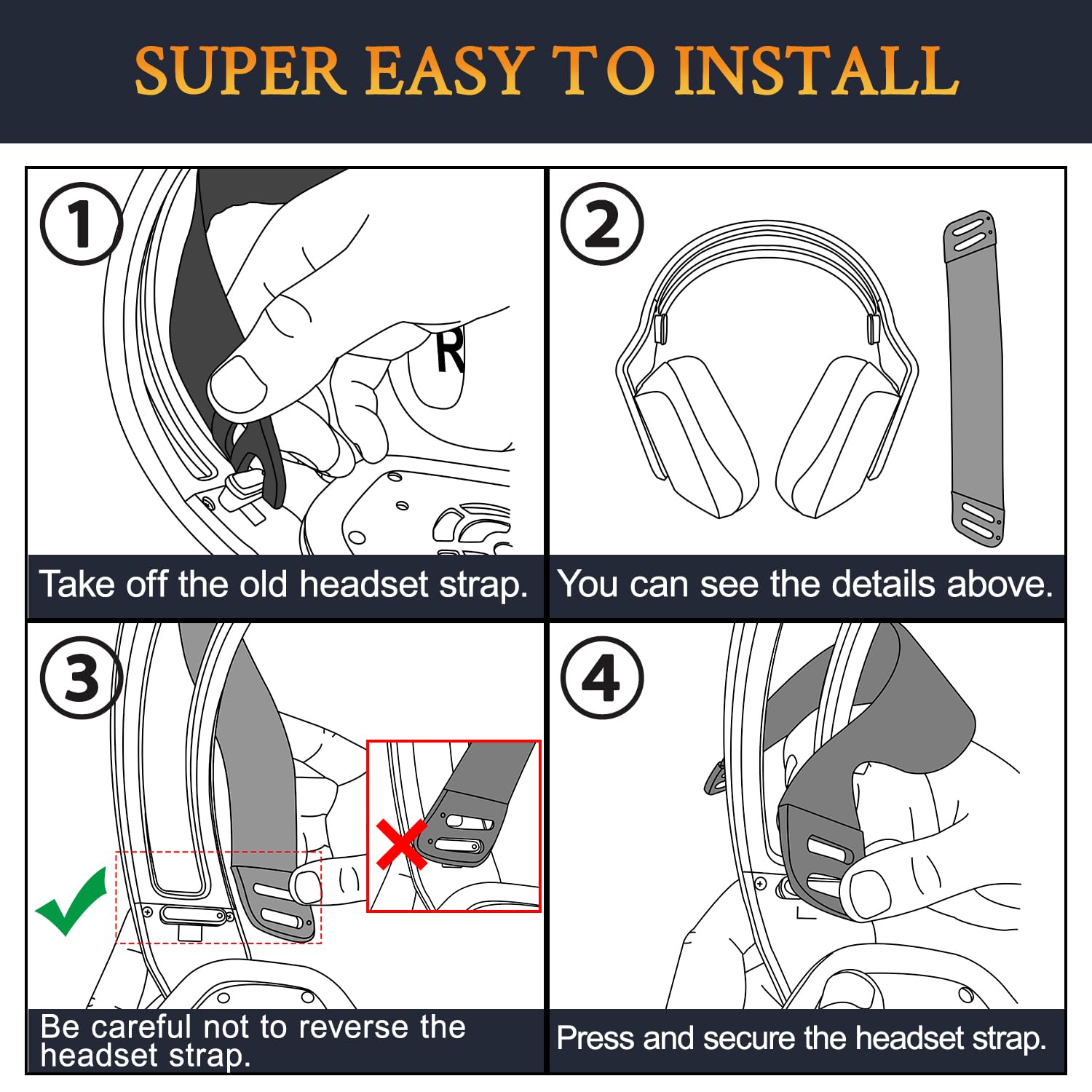 SUPER EASY TO INSTALL

1

R

Take off the old headset strap.

2

You can see the details above.

3

Be careful not to reverse the headset strap.

4

Press and secure the headset strap.