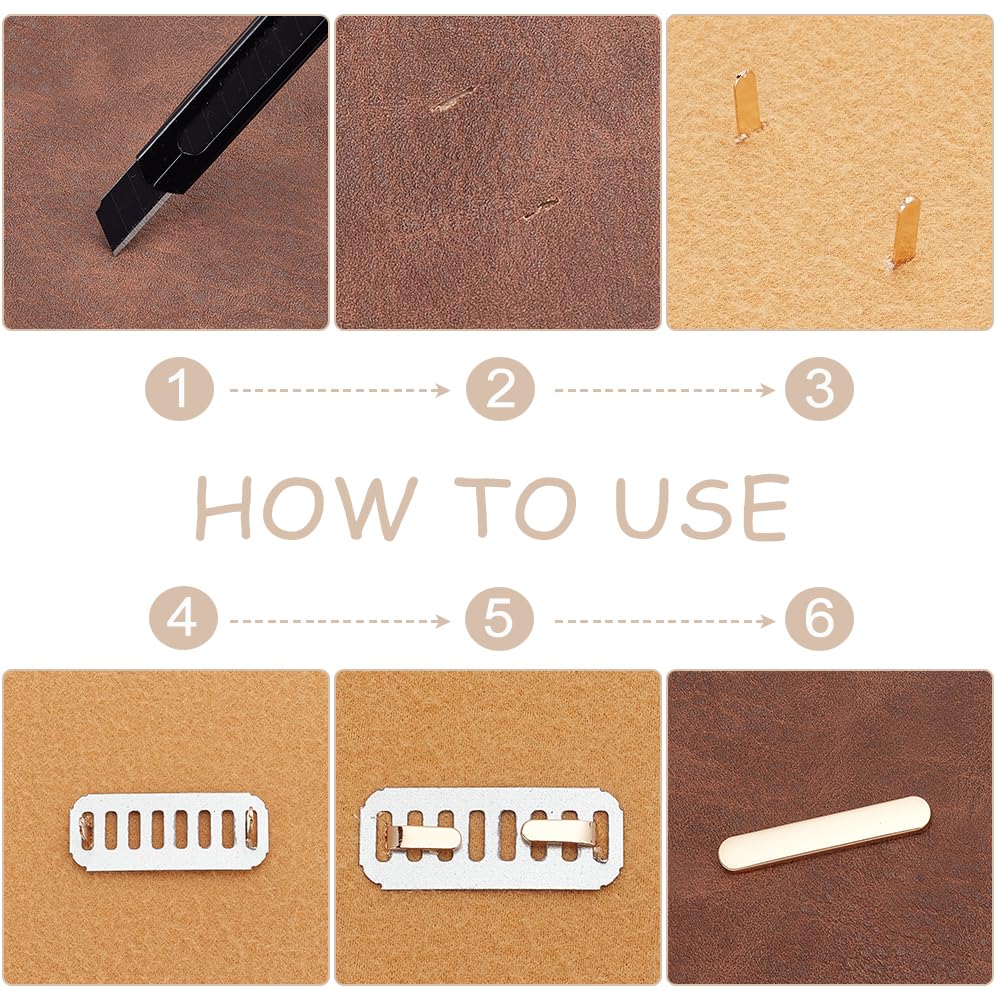 1
2
3

HOW TO USE

4
5
6