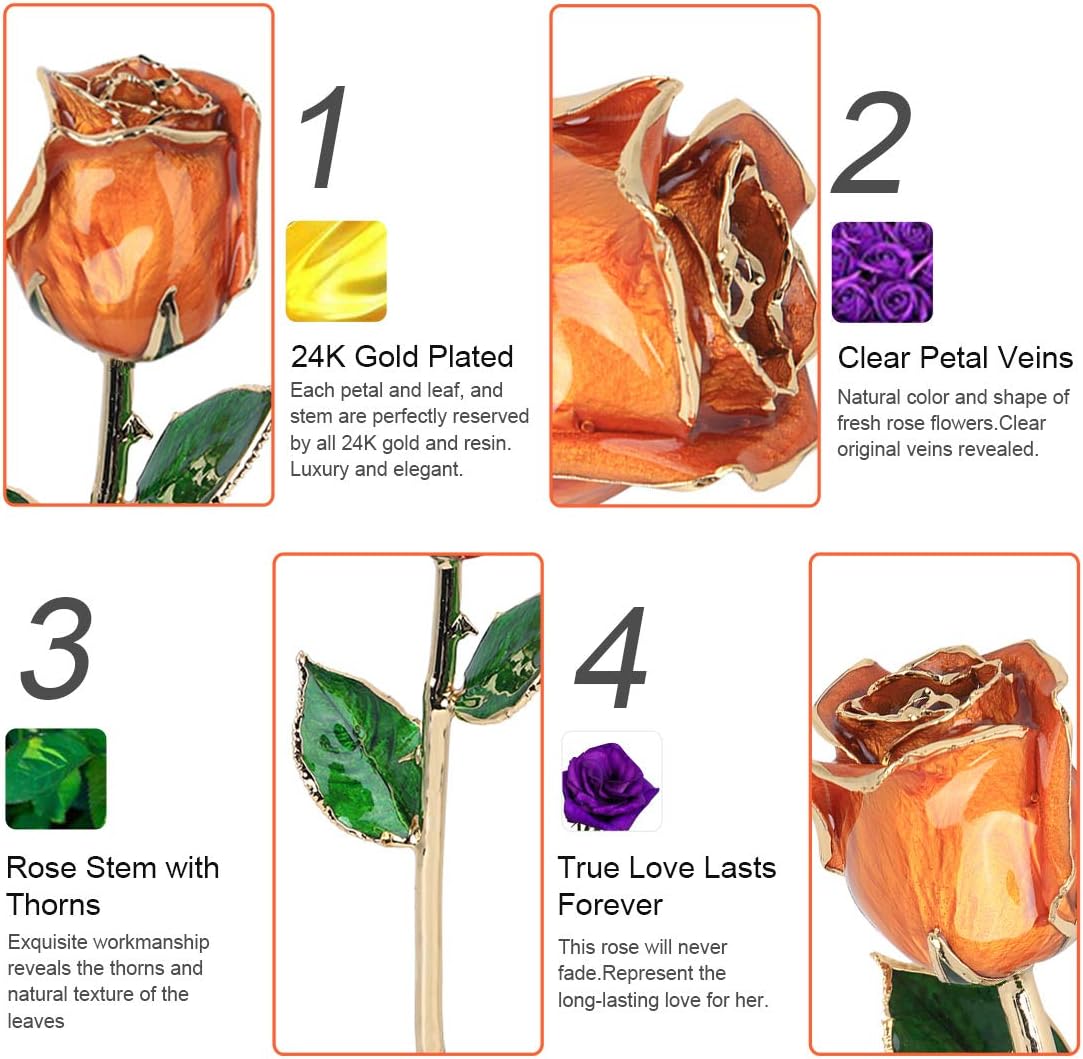 1

24K Gold Plated

Each petal and leaf, and stem are perfectly reserved by all 24K gold and resin. Luxury and elegant.

2

Clear Petal Veins

Natural color and shape of fresh rose flowers.Clear original veins revealed.

3

Rose Stem with Thorns

Exquisite workmanship reveals the thorns and natural texture of the leaves

4

True Love Lasts Forever

This rose will never fade.Represent the long-lasting love for her.