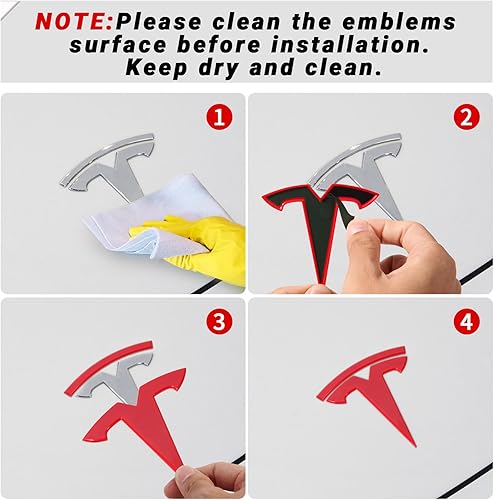 NOTE:Please clean the emblems surface before installation. Keep dry and clean.

1

2

3

4