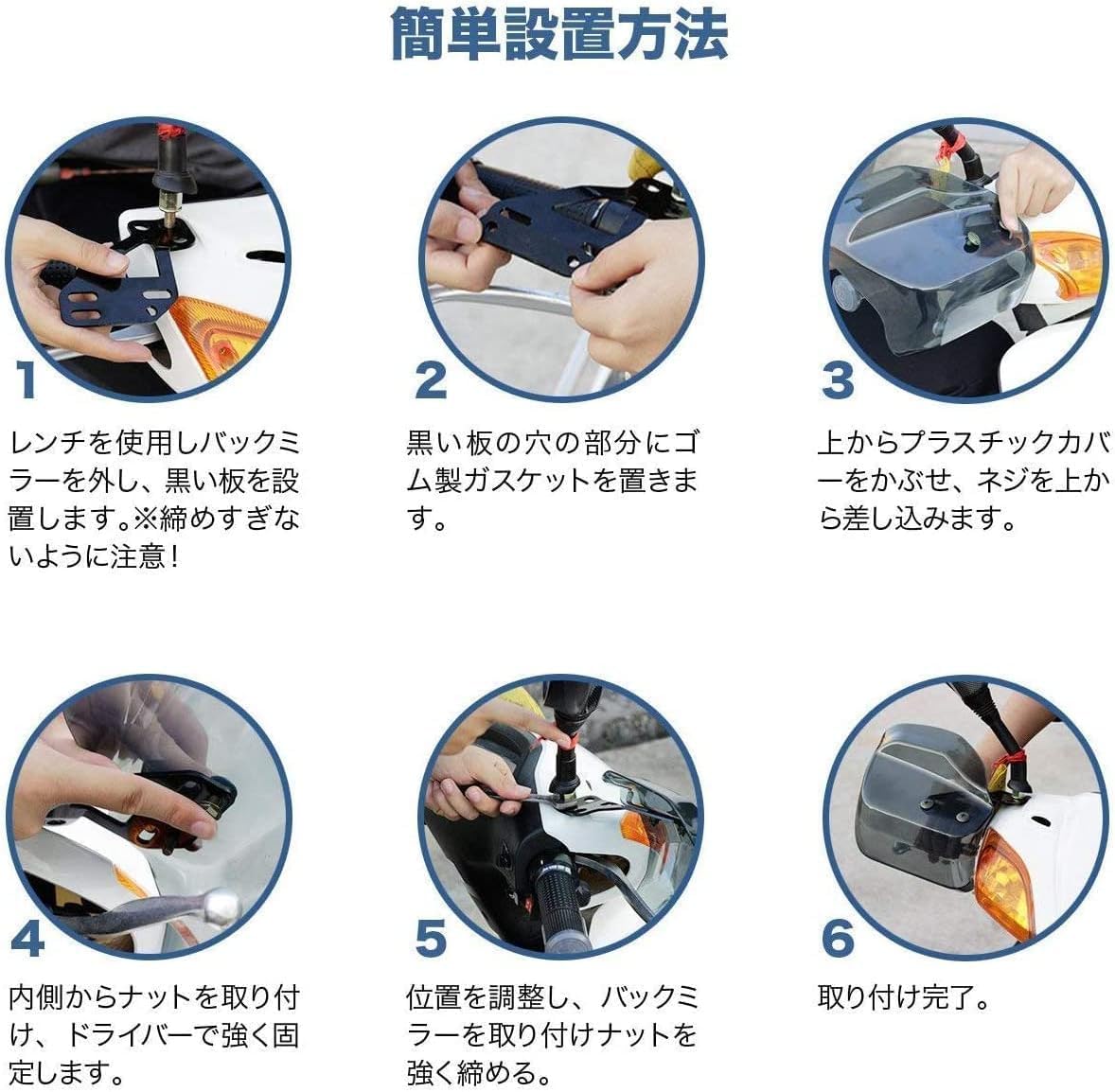 簡単設置方法

1

レンチを使用しバックミラーを外し、黒い板を設置します。※締めすぎないように注意！

2

黒い板の穴の部分にゴム製ガスケットを置きます。

3

上からプラスチックカバーをかぶせ、ネジを上から差し込みます。

4

内側からナットを取り付け、ドライバーで強く固定します。

5

位置を調整し、バックミラーを取り付けナットを強く締める。

6

取り付け完了。