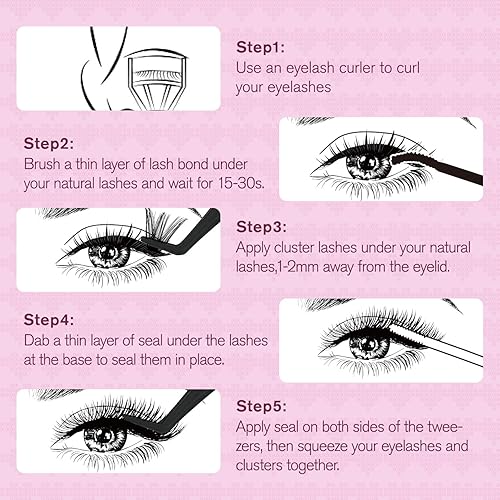 Step1:
Use an eyelash curler to curl your eyelashes

Step2:
Brush a thin layer of lash bond under your natural lashes and wait for 15-30s.

Step3:
Apply cluster lashes under your natural lashes,1-2mm away from the eyelid.

Step4:
Dab a thin layer of seal under the lashes at the base to seal them in place.

Step5:
Apply seal on both sides of the tweezers, then squeeze your eyelashes and clusters together.