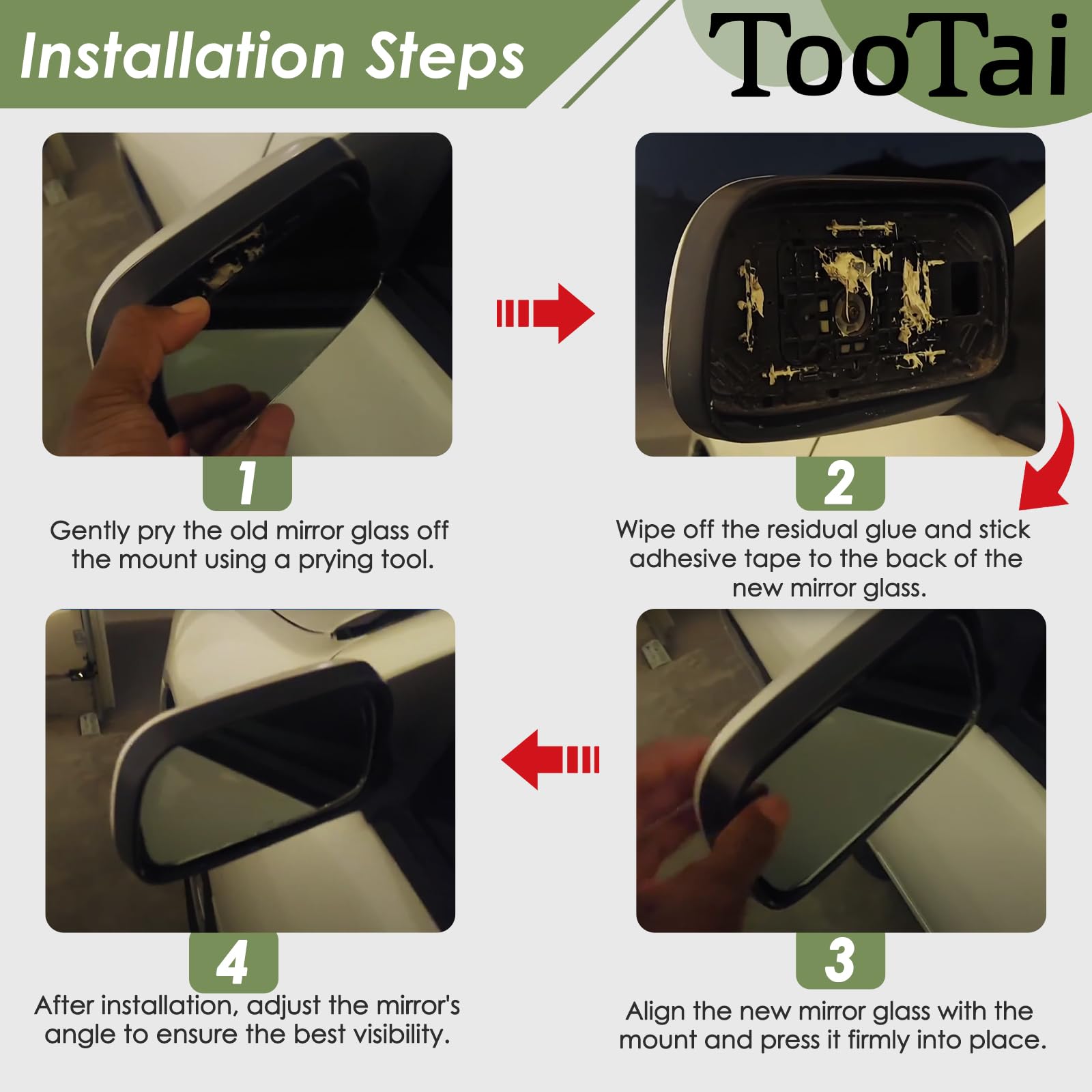 Installation Steps

TooTai

1

Gently pry the old mirror glass off the mount using a prying tool.

2

Wipe off the residual glue and stick adhesive tape to the back of the new mirror glass.

3

Align the new mirror glass with the mount and press it firmly into place.

4

After installation, adjust the mirror's angle to ensure the best visibility.