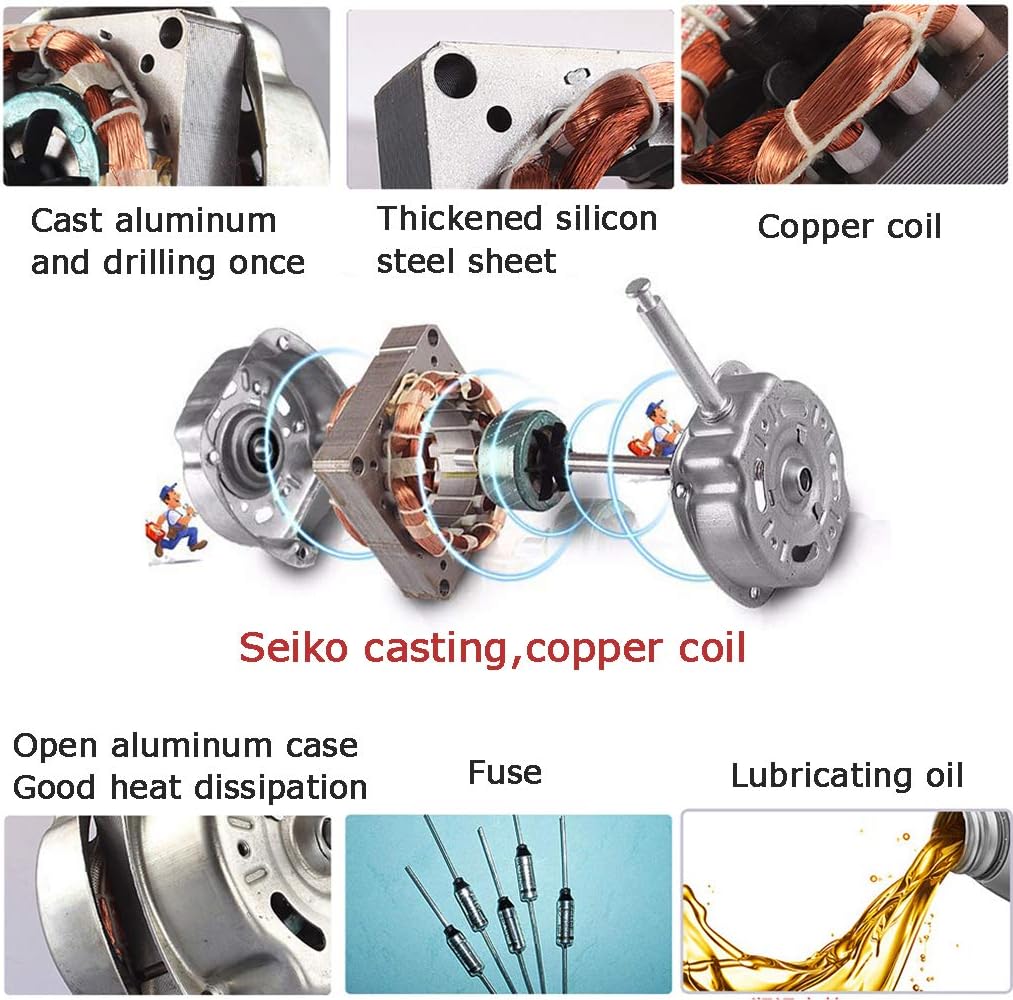 Cast aluminum and drilling once

Thickened silicon steel sheet

Copper coil

Seiko casting,copper coil

Open aluminum case Good heat dissipation

Fuse

Lubricating oil