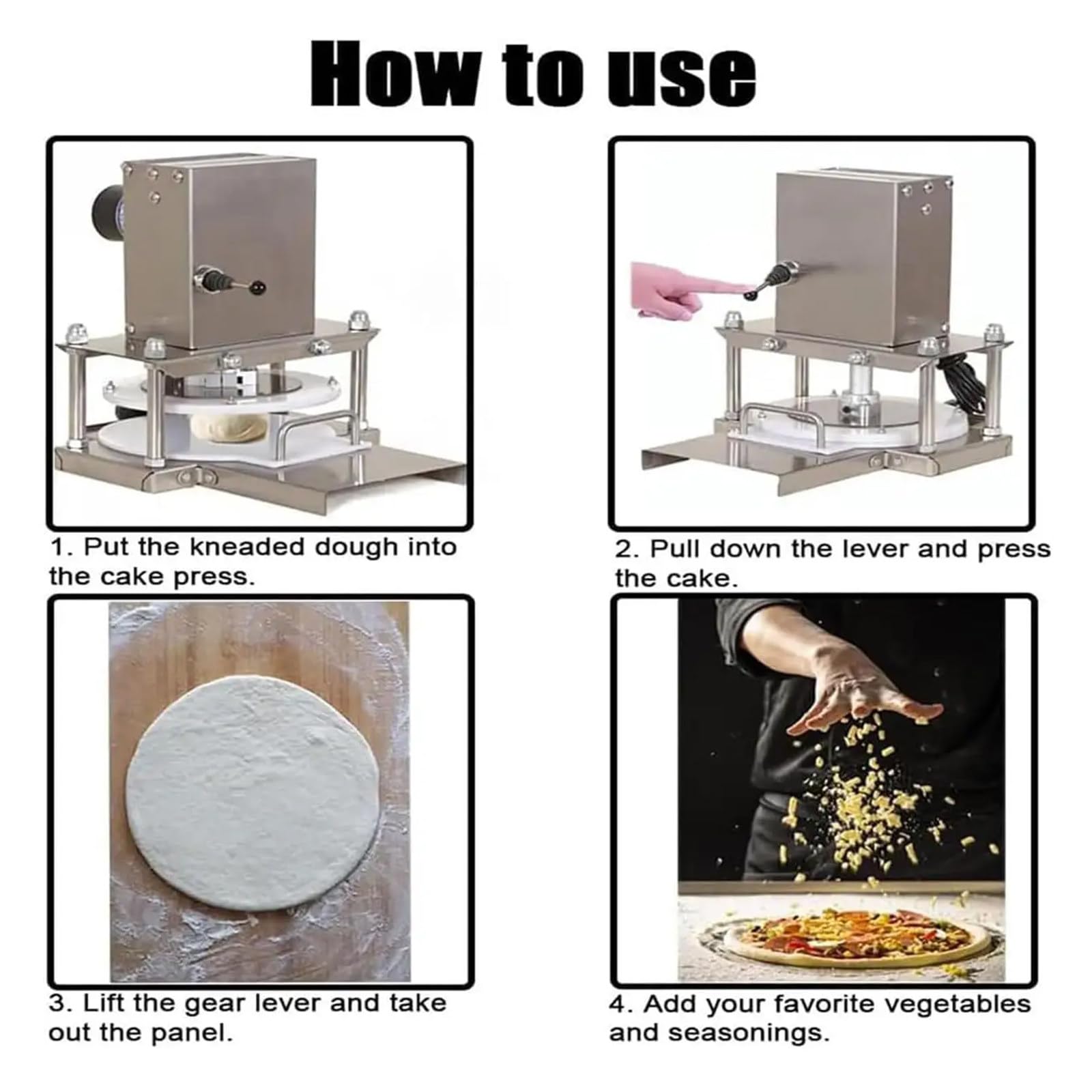 How to use

1. Put the kneaded dough into the cake press.

2. Pull down the lever and press the cake.

3. Lift the gear lever and take out the panel.

4. Add your favorite vegetables and seasonings.