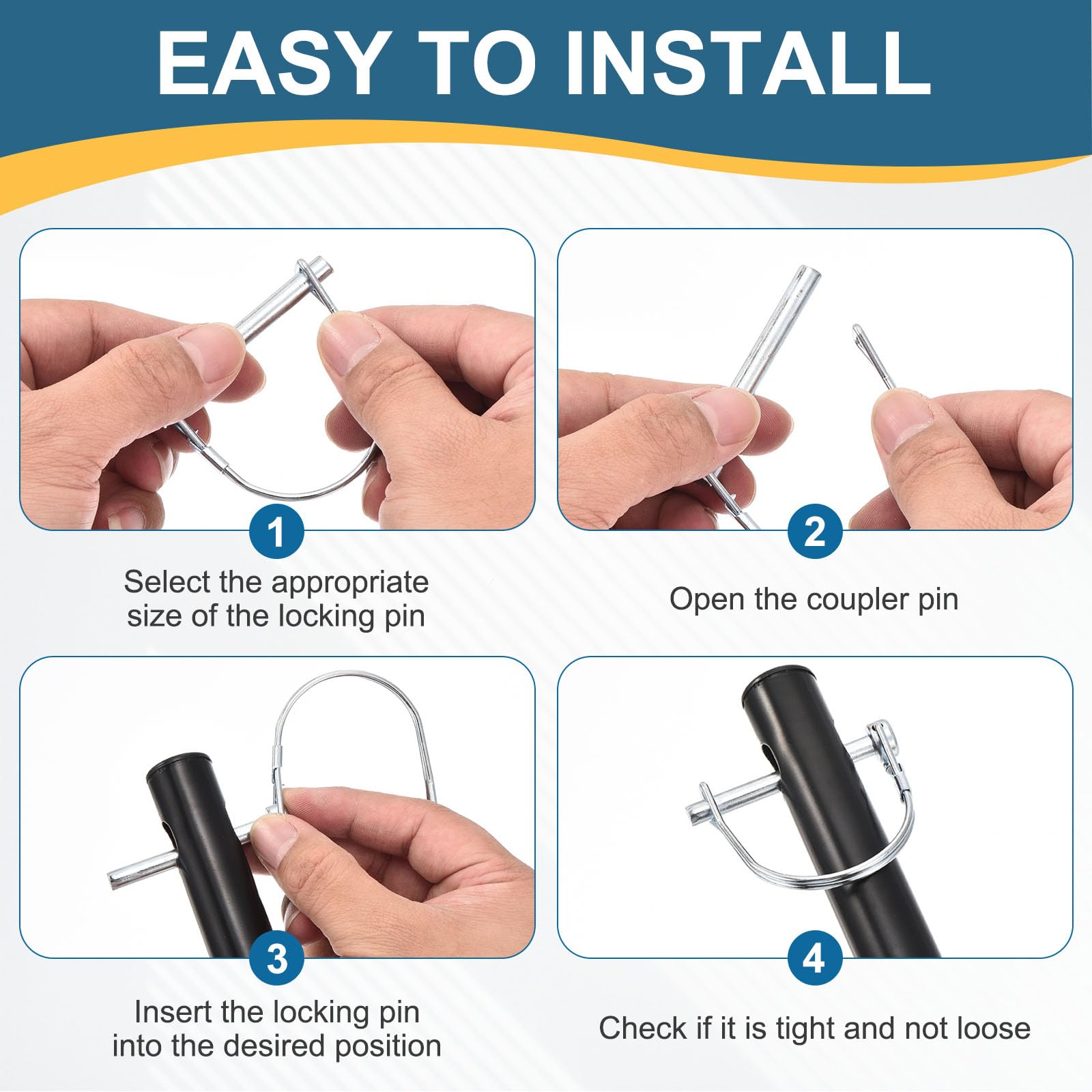 EASY TO INSTALL

1

Select the appropriate size of the locking pin

2

Open the coupler pin

3

Insert the locking pin into the desired position

4

Check if it is tight and not loose