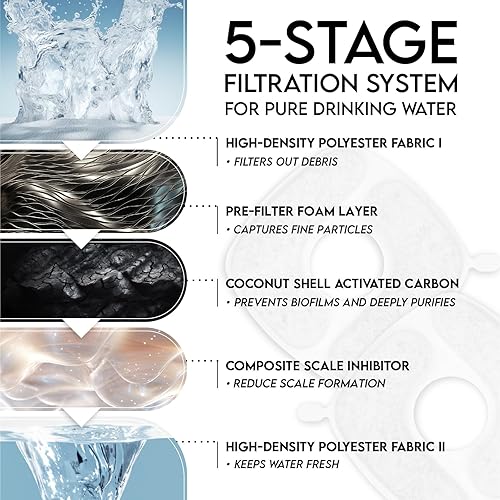 5-STAGE
FILTRATION SYSTEM
FOR PURE DRINKING WATER

HIGH-DENSITY POLYESTER FABRIC I
• FILTERS OUT DEBRIS

PRE-FILTER FOAM LAYER
• CAPTURES FINE PARTICLES

COCONUT SHELL ACTIVATED CARBON
• PREVENTS BIOFILMS AND DEEPLY PURIFIES

COMPOSITE SCALE INHIBITOR
• REDUCE SCALE FORMATION

HIGH-DENSITY POLYESTER FABRIC II
• KEEPS WATER FRESH