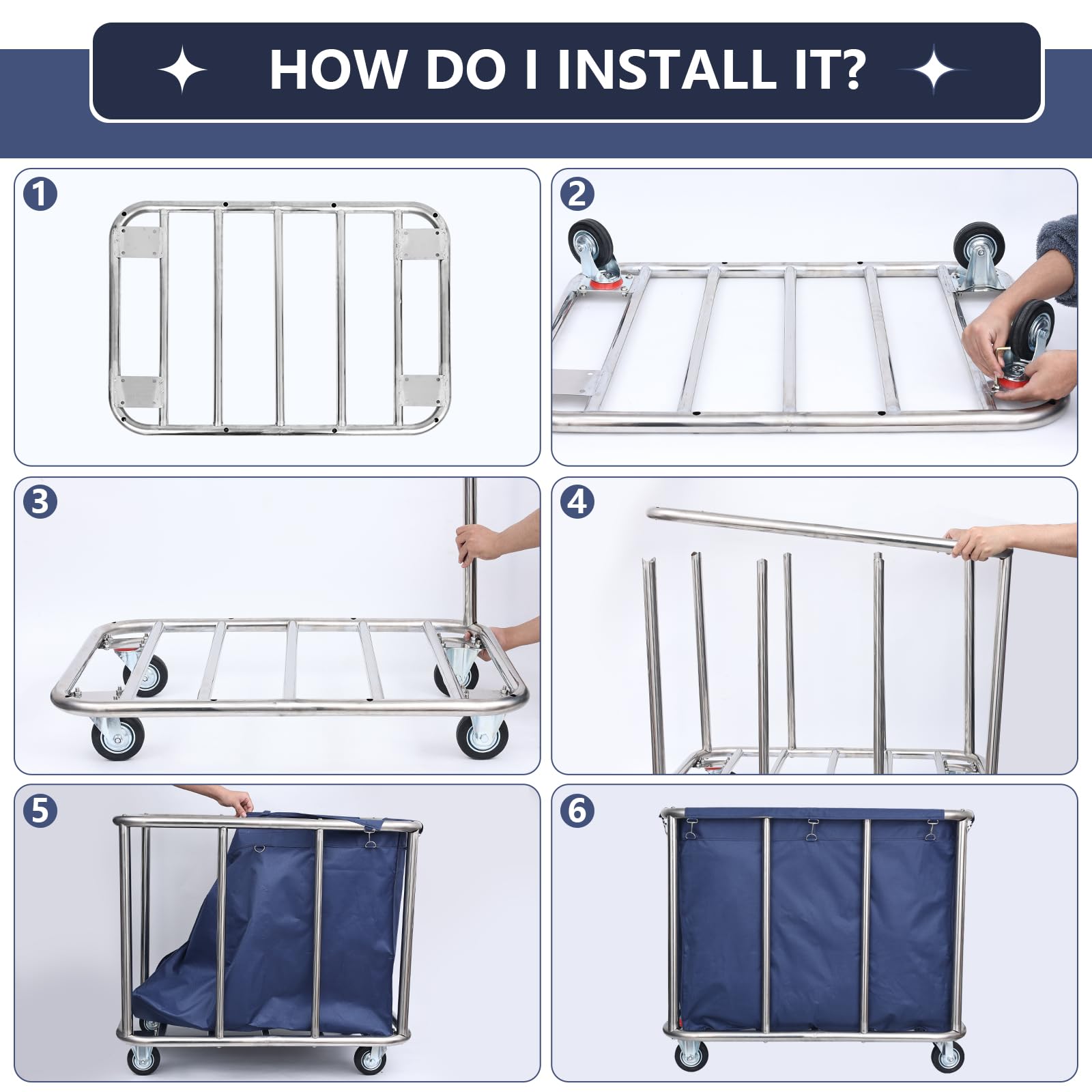 HOW DO I INSTALL IT?

1

2

3

4

5

6