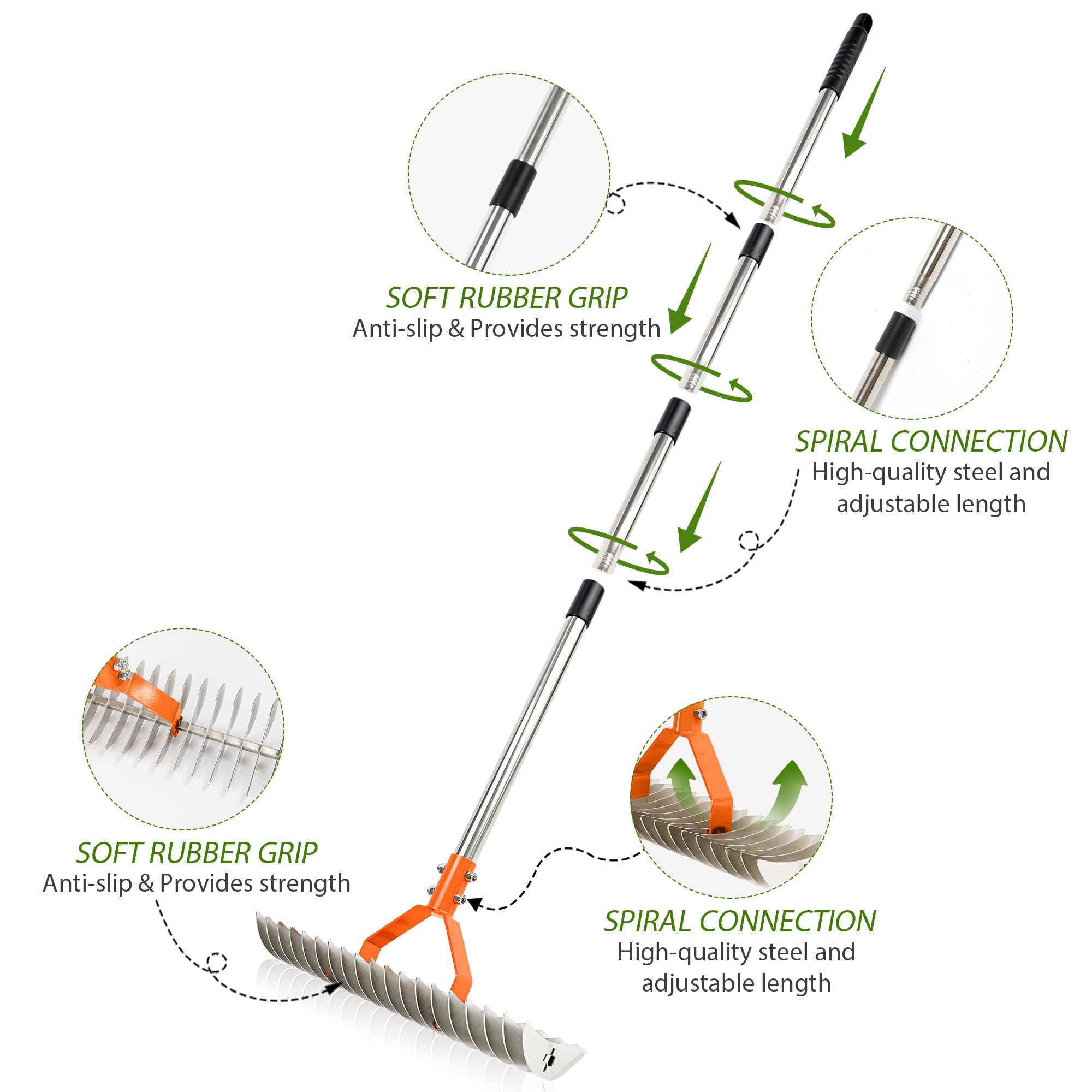 SOFT RUBBER GRIP
Anti-slip & Provides strength

SPIRAL CONNECTION
High-quality steel and adjustable length

SOFT RUBBER GRIP
Anti-slip & Provides strength

SPIRAL CONNECTION
High-quality steel and adjustable length