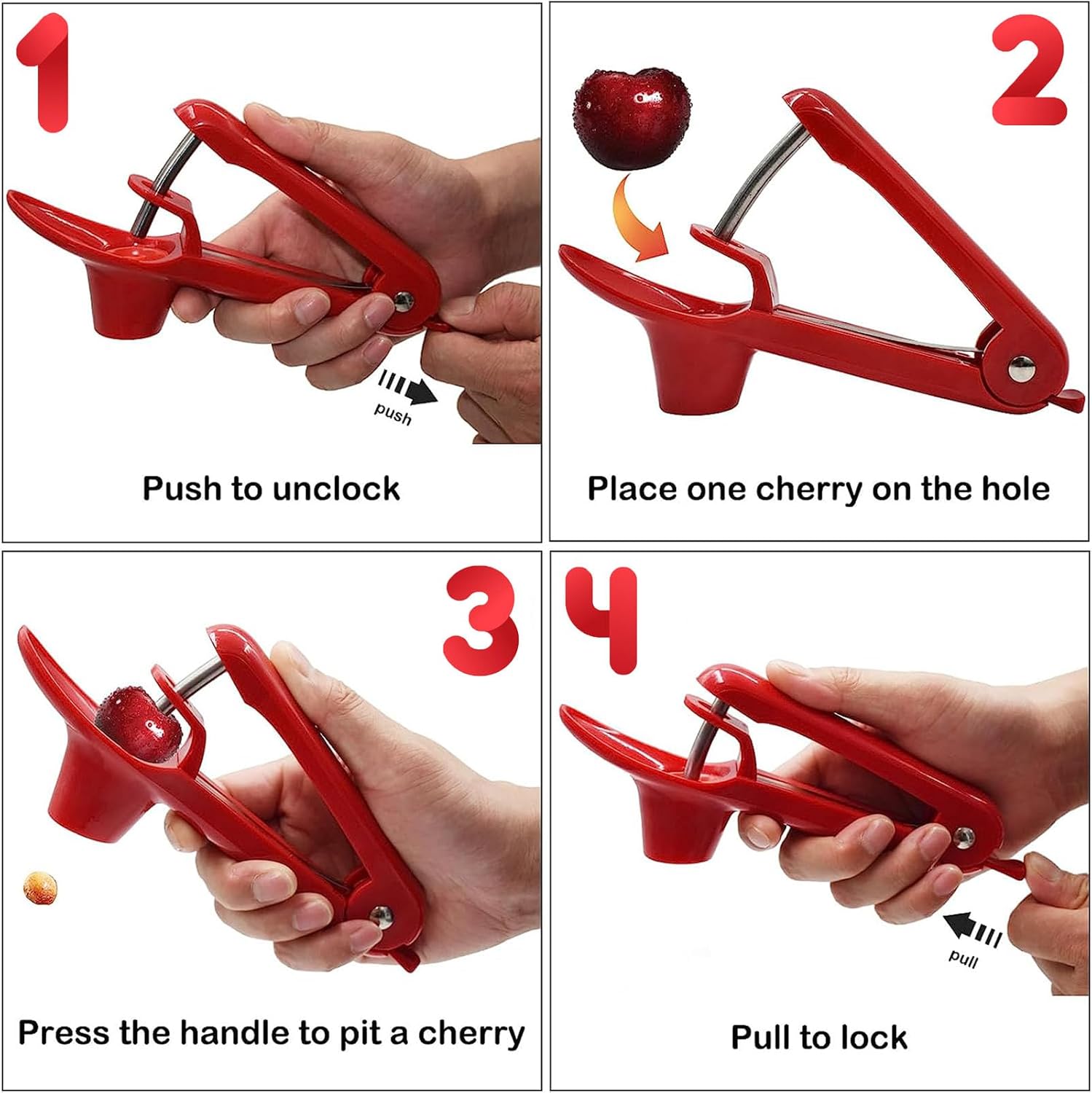 1

push

Push to unclock

2

Place one cherry on the hole

3

Press the handle to pit a cherry

4

pull

Pull to lock