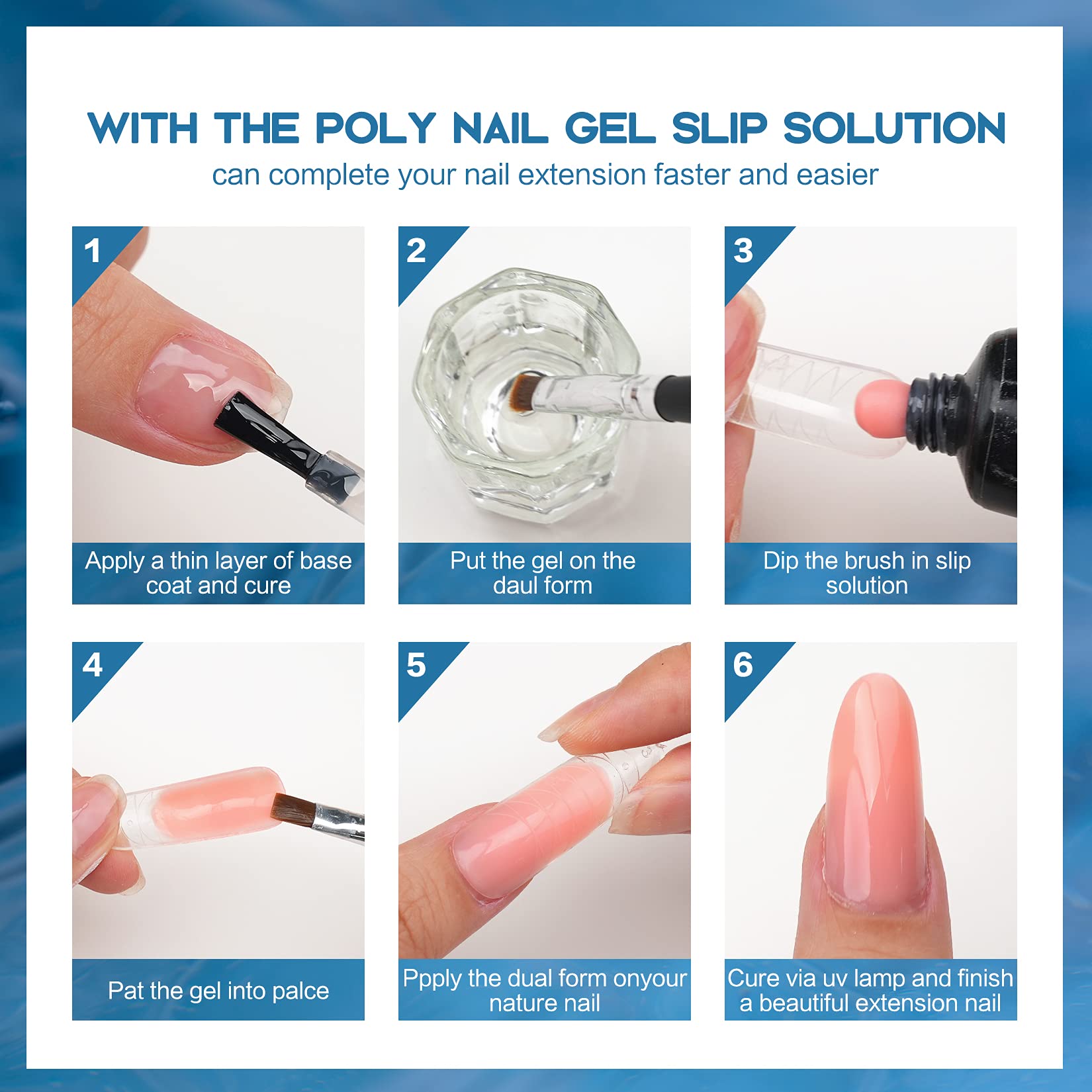 WITH THE POLY NAIL GEL SLIP SOLUTION
can complete your nail extension faster and easier

1
Apply a thin layer of base coat and cure

2
Put the gel on the daul form

3
Dip the brush in slip solution

4
Pat the gel into palce

5
Ppply the dual form onyour nature nail

6
Cure via uv lamp and finish a beautiful extension nail