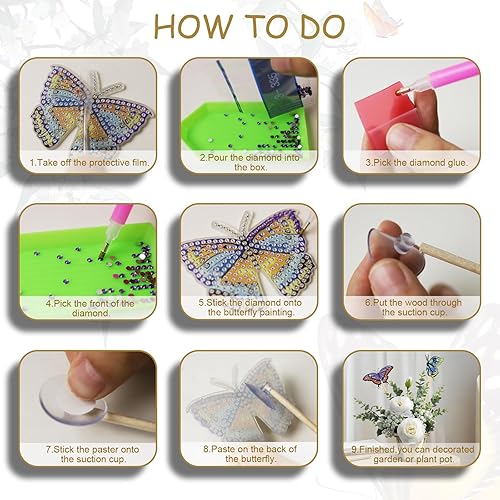 HOW TO DO

1.Take off the protective film.

2.Pour the diamond into the box.

3.Pick the diamond glue.

4.Pick the front of the diamond.

5.Stick the diamond onto the butterfly painting.

6.Put the wood through the suction cup.

7.Stick the paster onto the suction cup.

8.Paste on the back of the butterfly.

9.Finished,you can decorated garden or plant pot.