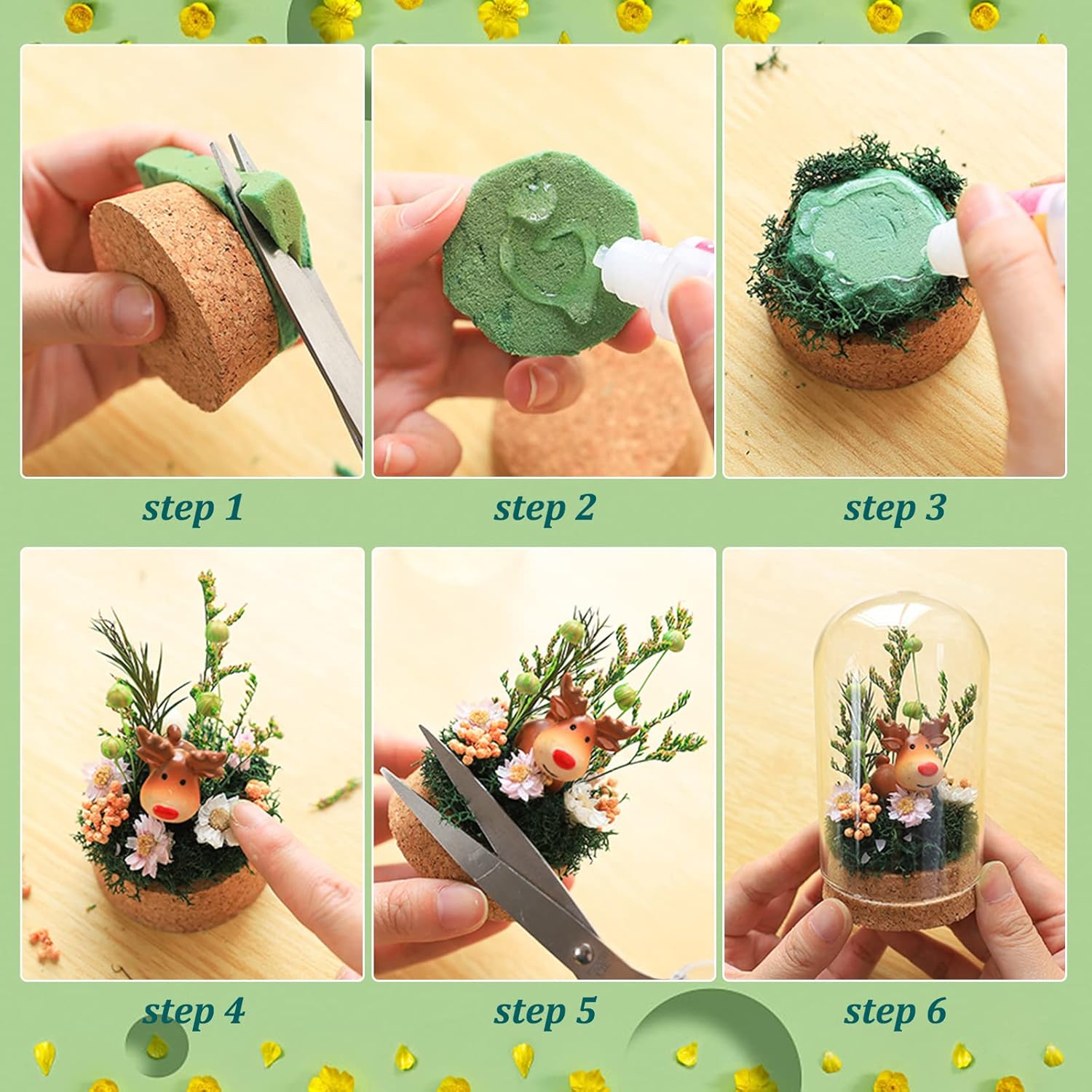 step 1

step 2

step 3

step 4

step 5

step 6