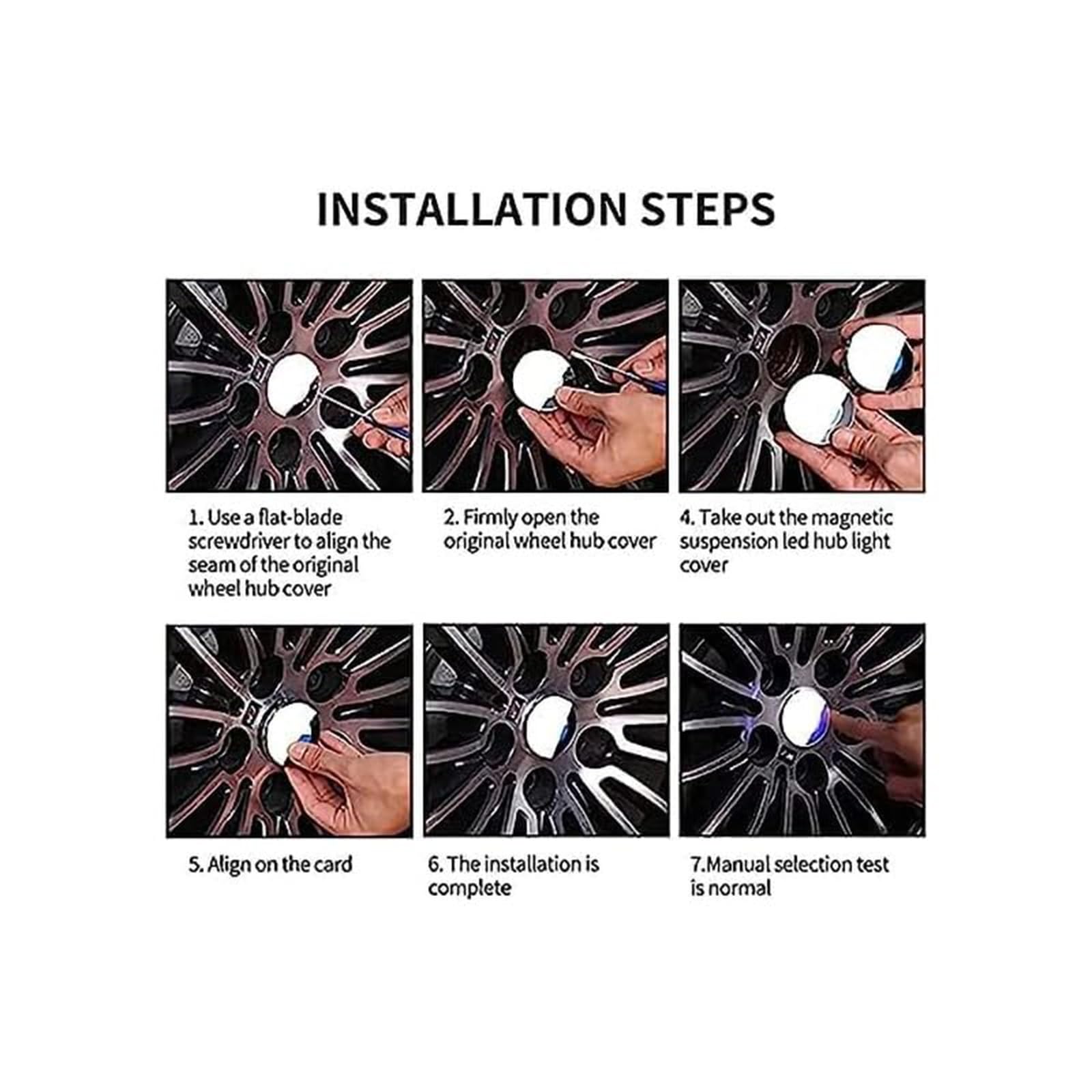 INSTALLATION STEPS

1. Use a flat-blade screwdriver to align the seam of the original wheel hub cover

2. Firmly open the original wheel hub cover

4. Take out the magnetic suspension led hub light cover

5. Align on the card

6. The installation is complete

7.Manual selection test is normal