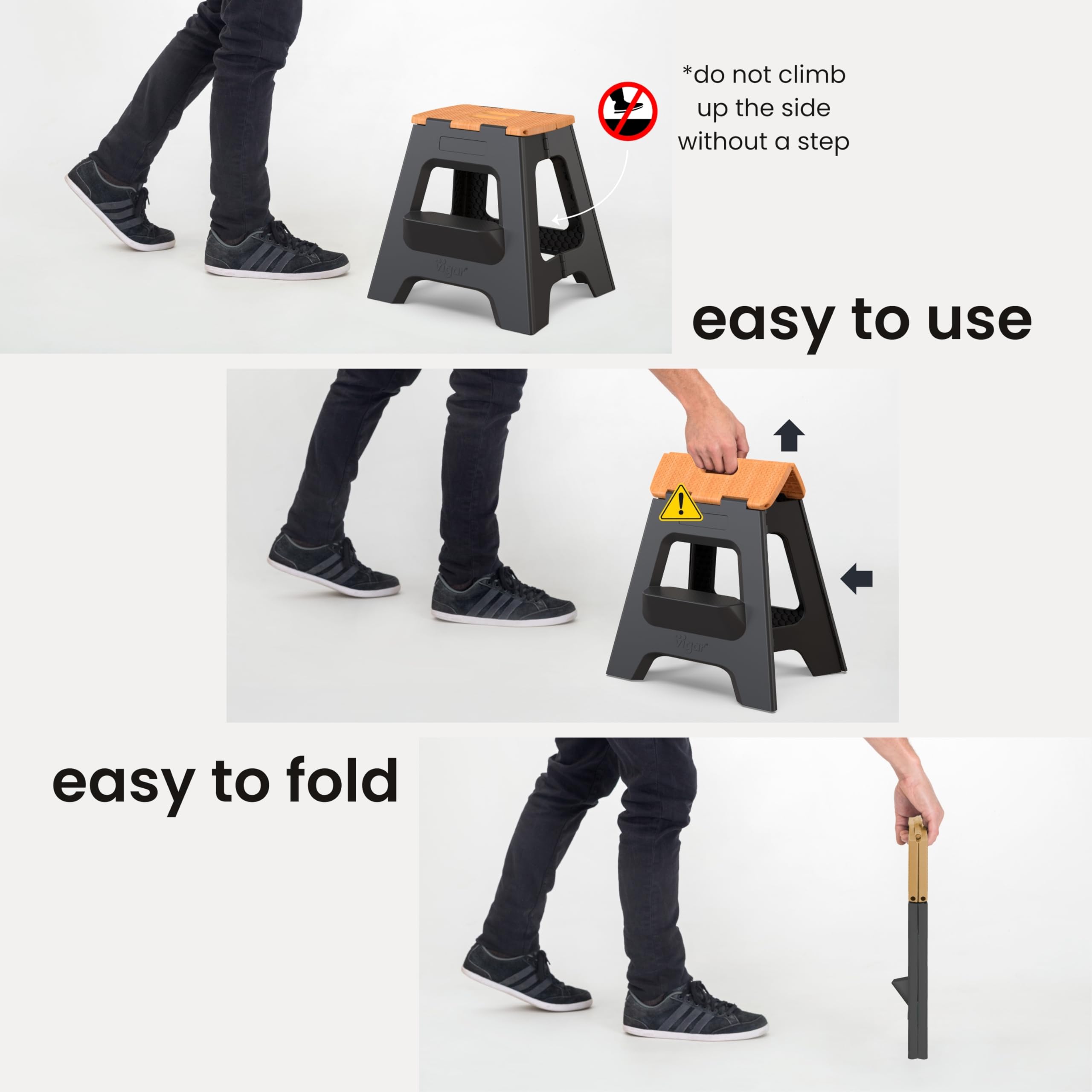 *do not climb up the side without a step

Vigar

easy to use

Vigar

easy to fold