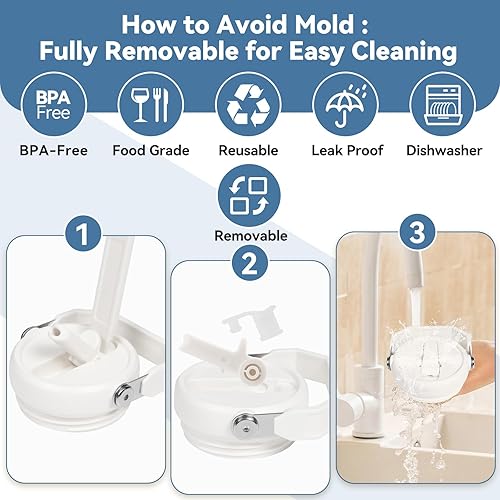 How to Avoid Mold :
Fully Removable for Easy Cleaning

BPA Free

BPA-Free

Food Grade

Reusable

Leak Proof

Dishwasher

Removable

1

2

3