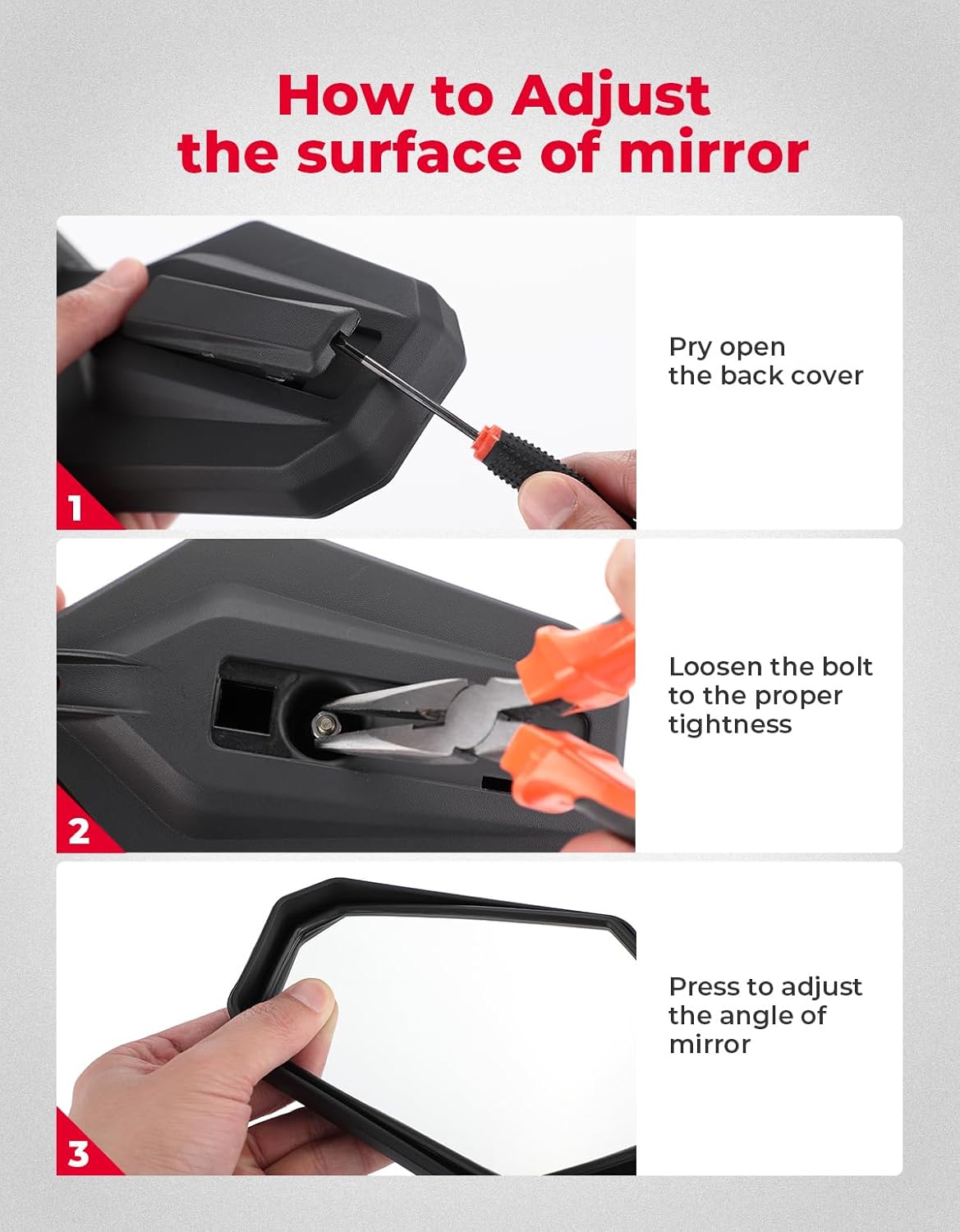 How to Adjust the surface of mirror

1

Pry open the back cover

2

Loosen the bolt to the proper tightness

3

Press to adjust the angle of mirror